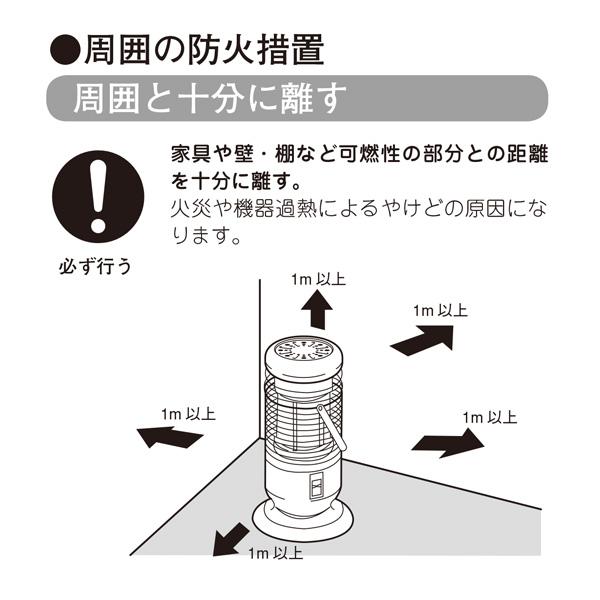 ●周囲の防火措置

周囲と十分に離す

必ず行う

家具や壁・棚など可燃性の部分との距離を十分に離す。
火災や機器過熱によるやけどの原因になります。

1m 以上

1m 以上

1m 以上

1m 以上

1m 以上