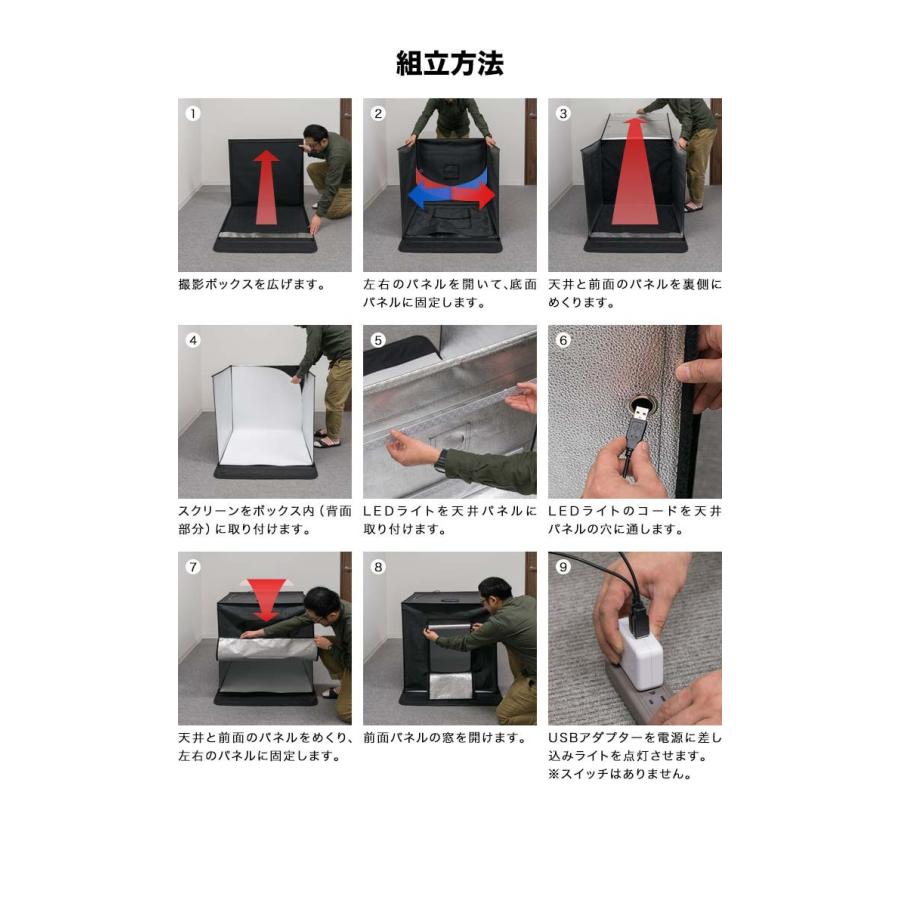 組立方法

1
撮影ボックスを広げます。

2
左右のパネルを開いて、底面パネルに固定します。

3
天井と前面のパネルを裏側にめくります。

4
スクリーンをボックス内（背面部分）に取り付けます。

5
LEDライトを天井パネルに取り付けます。

6
LEDライトのコードを天井パネルの穴に通します。

7
天井と前面のパネルをめくり、左右のパネルに固定します。

8
前面パネルの窓を開けます。

9
USBアダプターを電源に差し込みライトを点灯させます。
※スイッチはありません。