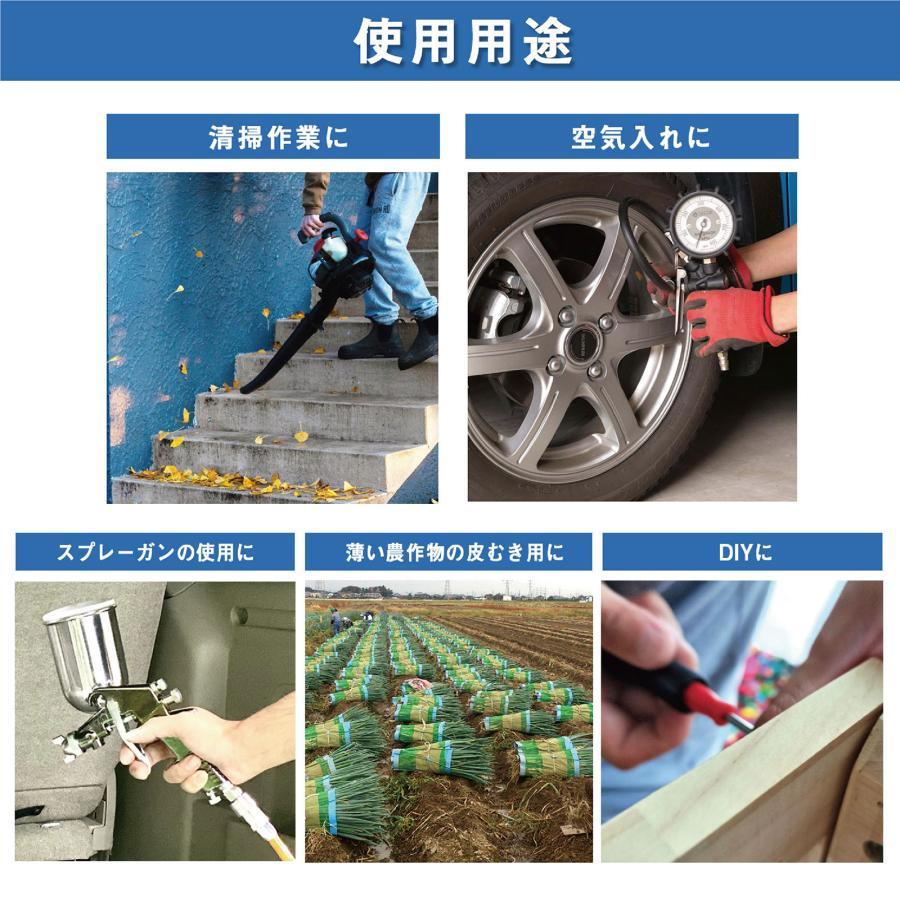 使用用途

清掃作業に

空気入れに

スプレーガンの使用に

薄い農作物の皮むき用に

DIYに