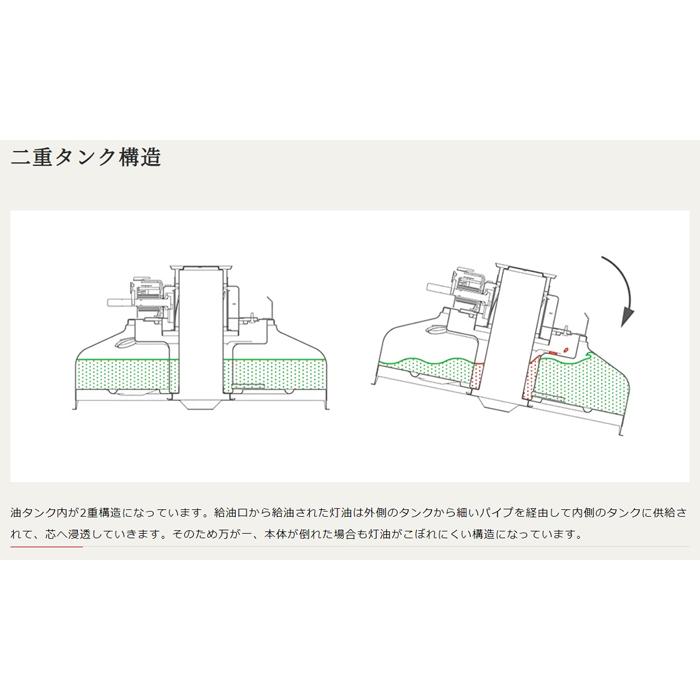 二重タンク構造

油タンク内が2重構造になっています。給油口から給油された灯油は外側のタンクから細いパイプを経由して内側のタンクに供給されて、芯へ浸透していきます。そのため万が一、本体が倒れた場合も灯油がこぼれにくい構造になっています。