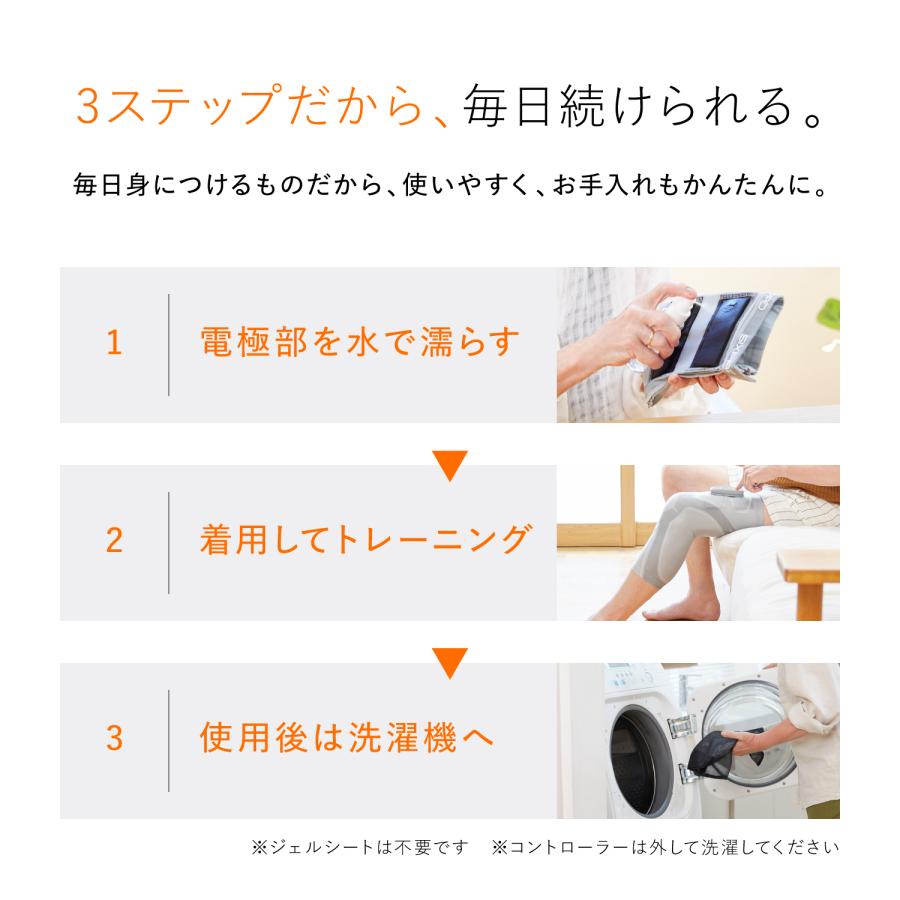 3ステップだから、毎日続けられる。

毎日身につけるものだから、使いやすく、お手入れもかんたんに。

1 電極部を水で濡らす

2 着用してトレーニング

3 使用後は洗濯機へ

※ジェルシートは不要です ※コントローラーは外して洗濯してください