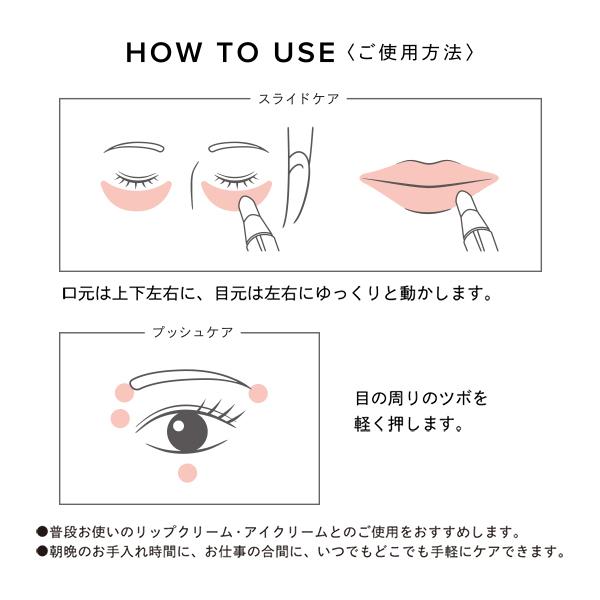 HOW TO USE〈ご使用方法〉

スライドケア

口元は上下左右に、目元は左右にゆっくりと動かします。

プッシュケア

目の周りのツボを軽く押します。

●普段お使いのリップクリーム・アイクリームとのご使用をおすすめします。
●朝晩のお手入れ時間に、お仕事の合間に、いつでもどこでも手軽にケアできます。