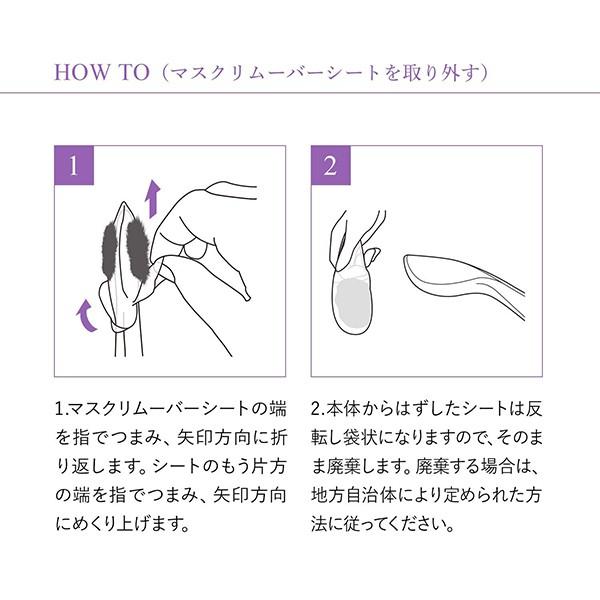 HOW TO（マスクリムーバーシートを取り外す）

1

2

1.マスクリムーバーシートの端を指でつまみ、矢印方向に折り返します。シートのもう片方の端を指でつまみ、矢印方向にめくり上げます。

2.本体からはずしたシートは反転し袋状になりますので、そのまま廃棄します。廃棄する場合は、地方自治体により定められた方法に従ってください。