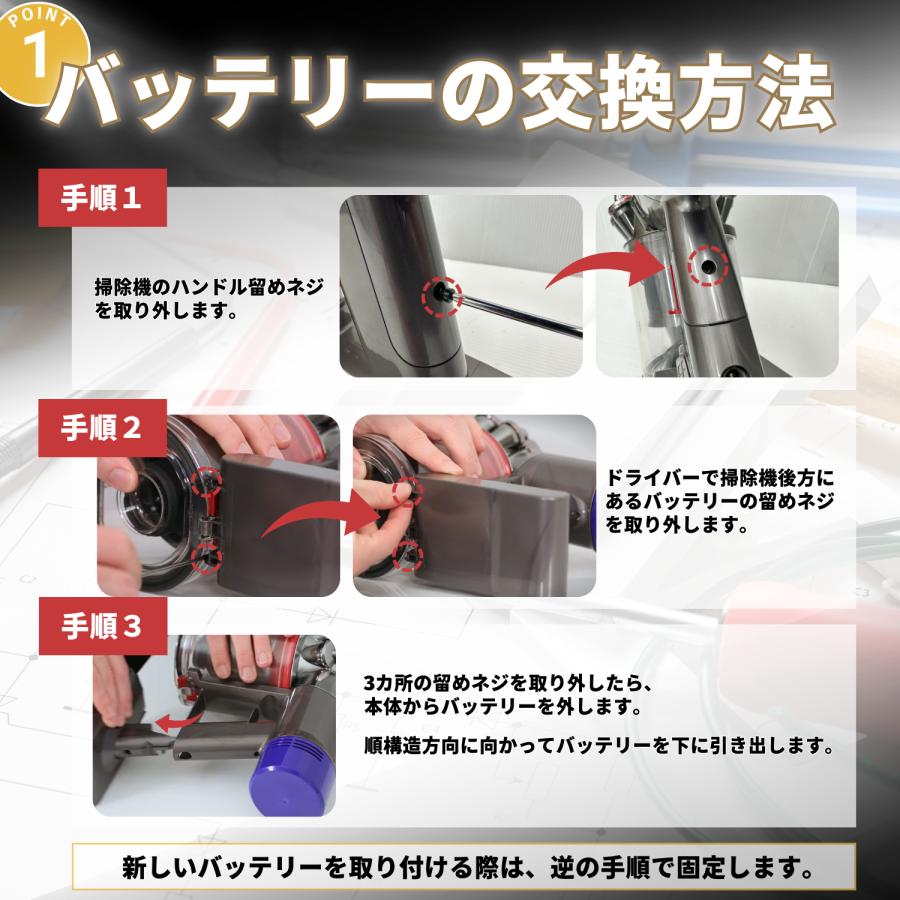 POINT
1
バッテリーの交換方法

手順１

掃除機のハンドル留めネジを取り外します。

手順２

ドライバーで掃除機後方にあるバッテリーの留めネジを取り外します。

手順３

3カ所の留めネジを取り外したら、本体からバッテリーを外します。

順構造方向に向かってバッテリーを下に引き出します。

新しいバッテリーを取り付ける際は、逆の手順で固定します。