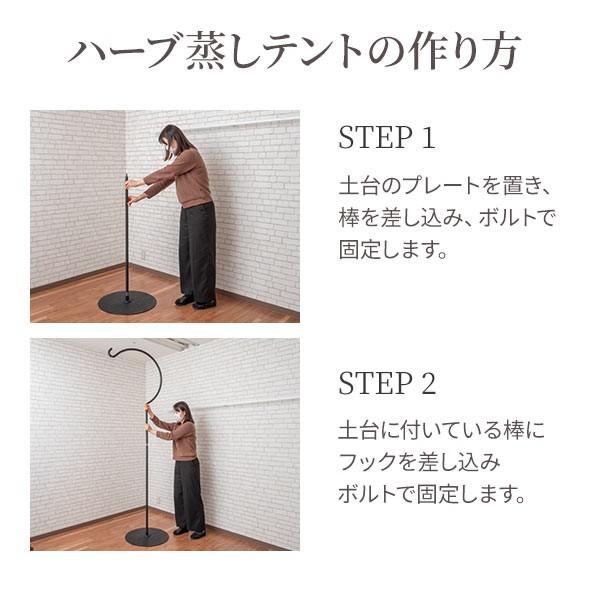 ハーブ蒸しテントの作り方

STEP 1

土台のプレートを置き、棒を差し込み、ボルトで固定します。

STEP 2

土台に付いている棒にフックを差し込みボルトで固定します。