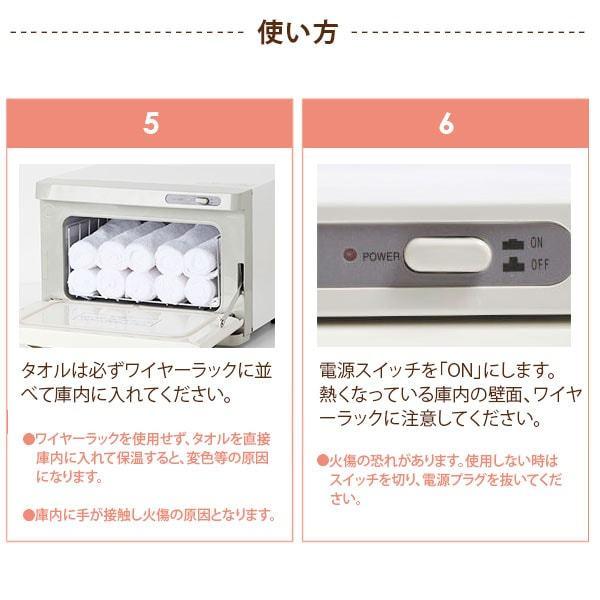 使い方

5

タオルは必ずワイヤーラックに並べて庫内に入れてください。

●ワイヤーラックを使用せず、タオルを直接庫内に入れて保温すると、変色等の原因になります。

●庫内に手が接触し火傷の原因となります。

6

POWER

ON

OFF

電源スイッチを「ON」にします。熱くなっている庫内の壁面、ワイヤーラックに注意してください。

●火傷の恐れがあります。使用しない時はスイッチを切り、電源プラグを抜いてください。