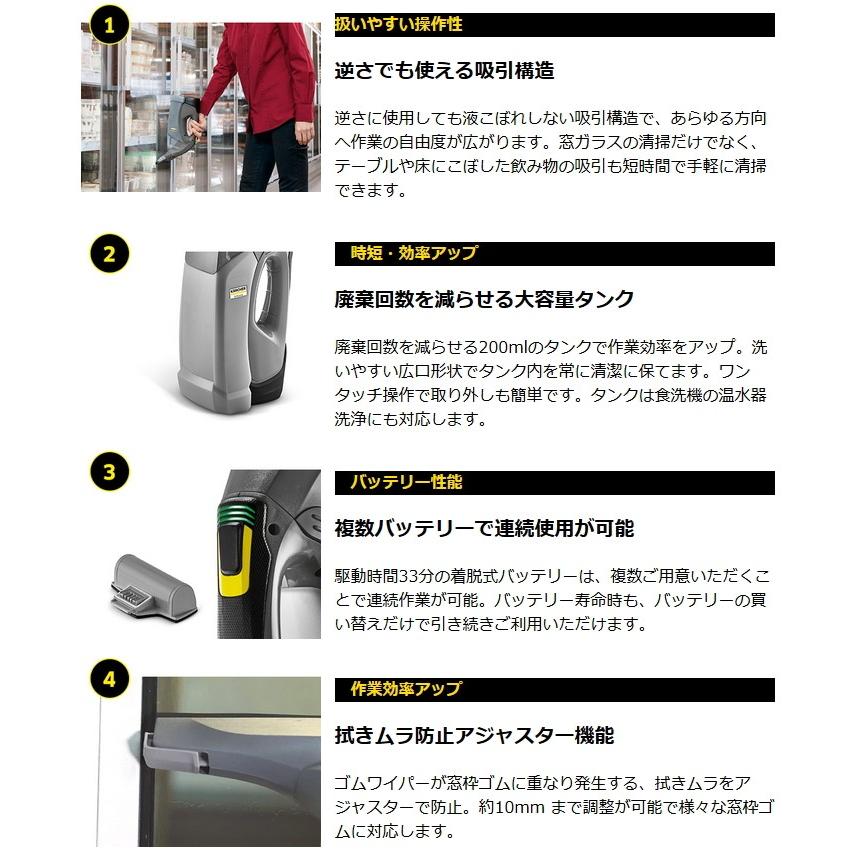 1

扱いやすい操作性

逆さでも使える吸引構造

逆さに使用しても液こぼれしない吸引構造で、あらゆる方向へ作業の自由度が広がります。窓ガラスの清掃だけでなく、テーブルや床にこぼした飲み物の吸引も短時間で手軽に清掃できます。

2

KÄRCHER

時短・効率アップ

廃棄回数を減らせる大容量タンク

廃棄回数を減らせる200mlのタンクで作業効率をアップ。洗いやすい広口形状でタンク内を常に清潔に保てます。ワンタッチ操作で取り外しも簡単です。タンクは食洗機の温水器洗浄にも対応します。

3

バッテリー性能

複数バッテリーで連続使用が可能

駆動時間33分の着脱式バッテリーは、複数ご用意いただくことで連続作業が可能。バッテリー寿命時も、バッテリーの買い替えだけで引き続きご利用いただけます。

4

作業効率アップ

拭きムラ防止アジャスター機能

ゴムワイパーが窓枠ゴムに重なり発生する、拭きムラをアジャスターで防止。約10mm まで調整が可能で様々な窓枠ゴムに対応します。