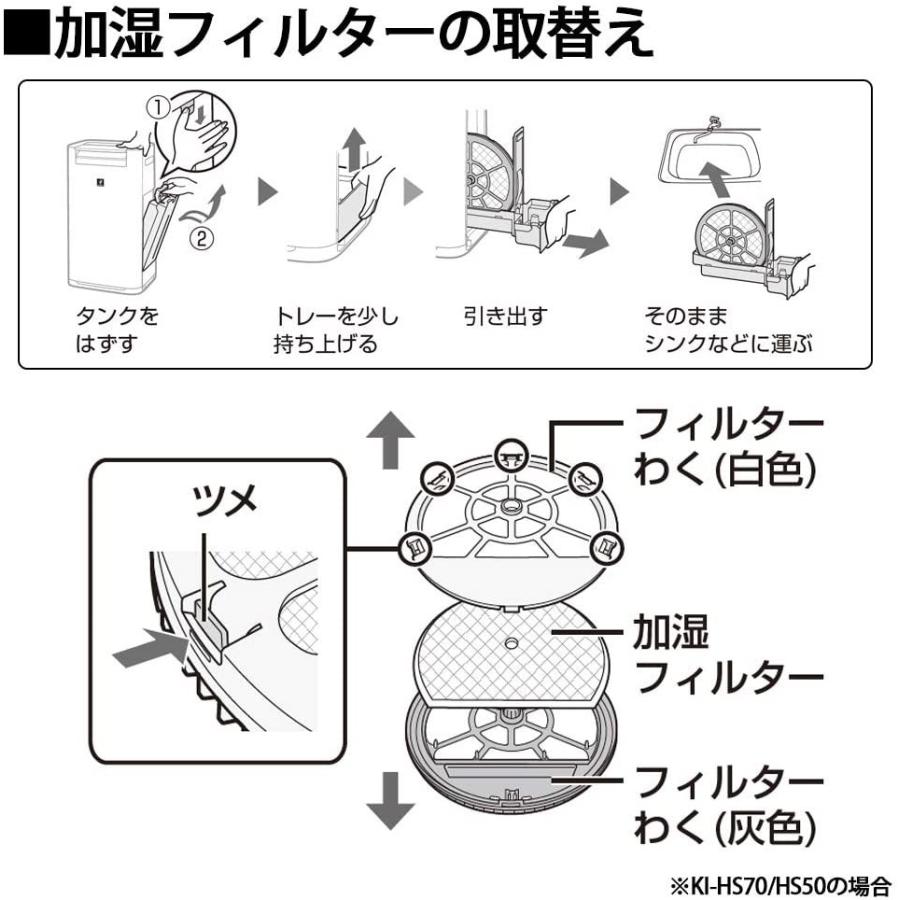 ■加湿フィルターの取替え

①
②

タンクをはずす

トレーを少し持ち上げる

引き出す

そのままシンクなどに運ぶ

ツメ

フィルターわく(白色)

加湿フィルター

フィルターわく(灰色)

※KI-HS70/HS50の場合