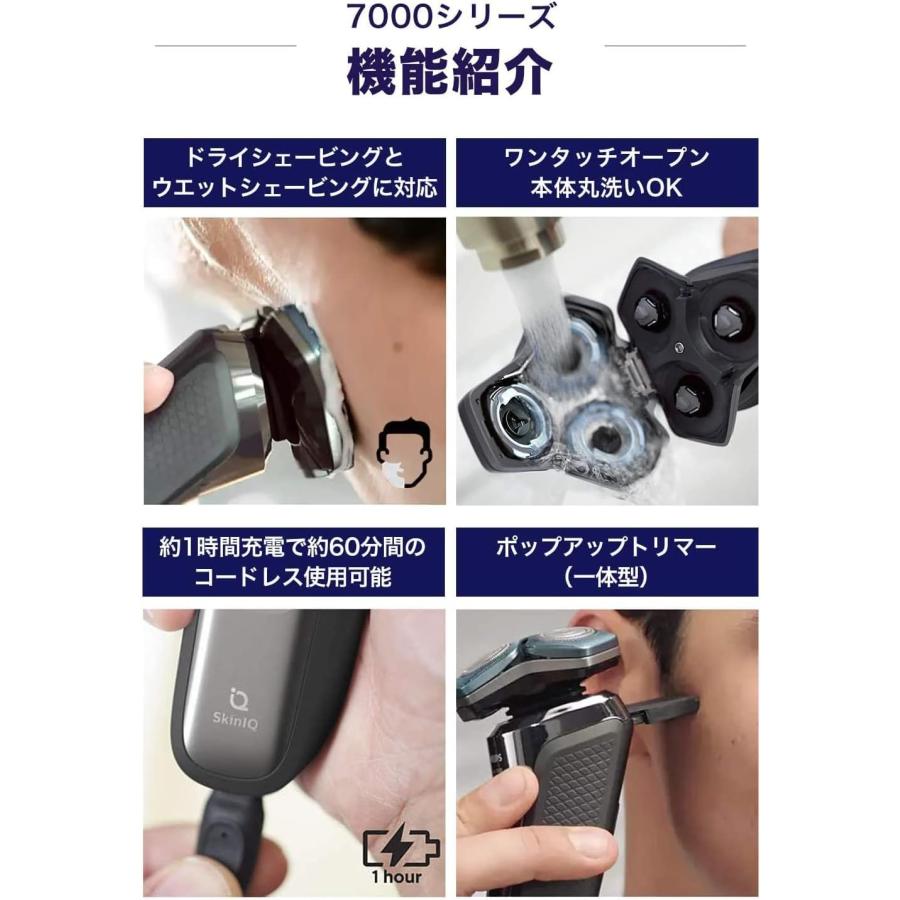 7000シリーズ
機能紹介

ドライシェービングと
ウエットシェービングに対応

ワンタッチオープン
本体丸洗いOK

約1時間充電で約60分間の
コードレス使用可能

ポップアップトリマー
（一体型）

SkinIQ

1 hour