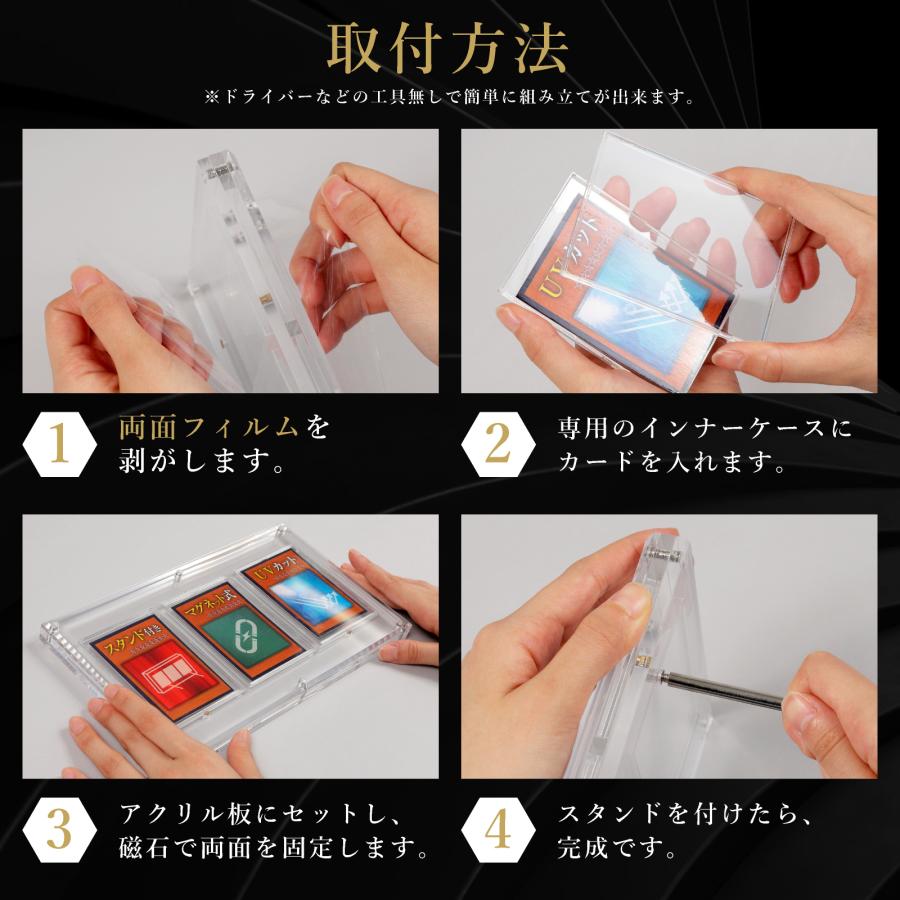 取付方法

※ドライバーなどの工具無しで簡単に組み立てが出来ます。

UVカット

1 両面フィルムを剥がします。

2 専用のインナーケースにカードを入れます。

スタンド付き

マグネット式

UVカット

3 アクリル板にセットし、磁石で両面を固定します。

4 スタンドを付けたら、完成です。