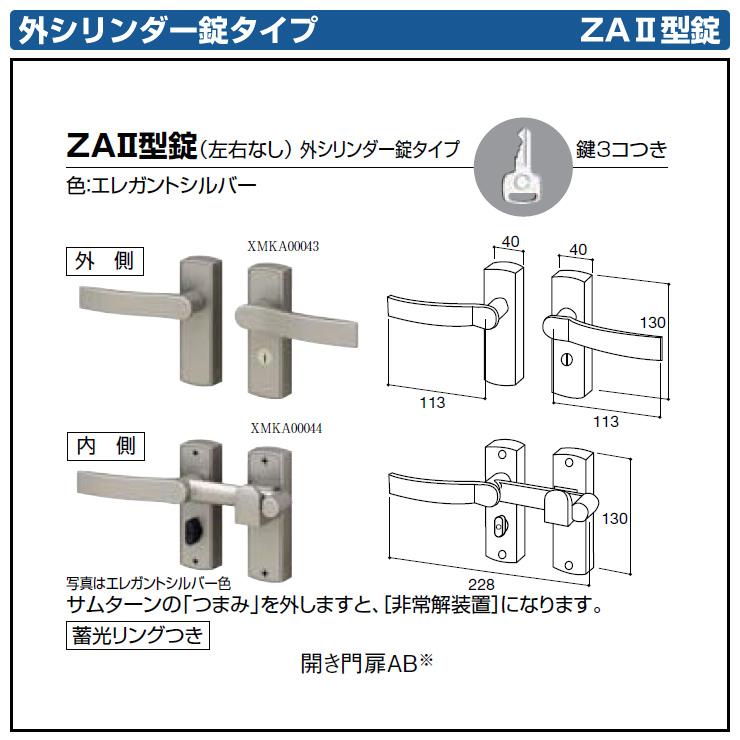 外シリンダー錠タイプ
ZAⅡ型錠

ZAⅡ型錠（左右なし）外シリンダー錠タイプ
鍵3コつき
色:エレガントシルバー

外　側
XMKA00043

40
40
130
113
113

内　側
XMKA00044

130
228

写真はエレガントシルバー色
サムターンの「つまみ」を外しますと、[非常解装置]になります。
蓄光リングつき

開き門扉AB※