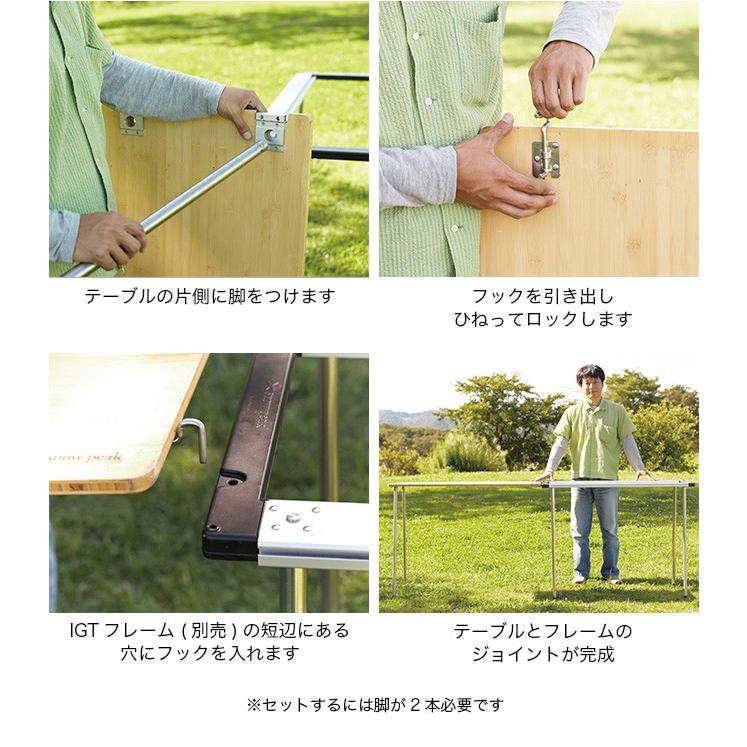 テーブルの片側に脚をつけます

フックを引き出し
ひねってロックします

snow peak

IGT フレーム ( 別売 ) の短辺にある
穴にフックを入れます

テーブルとフレームの
ジョイントが完成

※セットするには脚が 2 本必要です