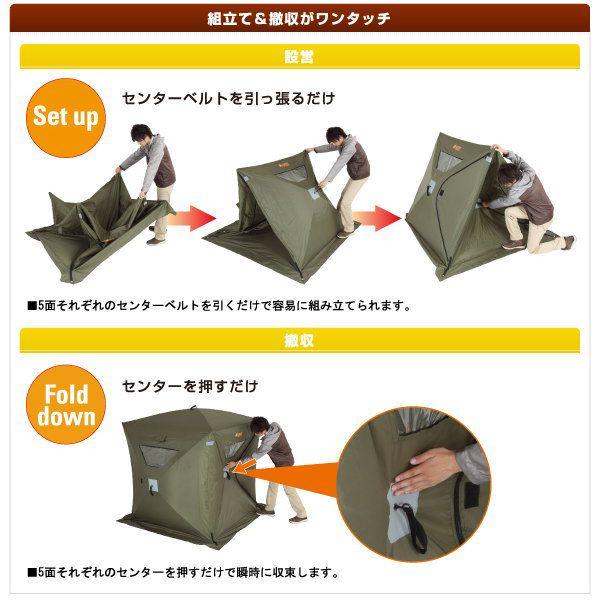 組立て＆撤収がワンタッチ

設営

Set up

センターベルトを引っ張るだけ

■5面それぞれのセンターベルトを引くだけで容易に組み立てられます。

撤収

Fold down

センターを押すだけ

■5面それぞれのセンターを押すだけで瞬時に収束します。