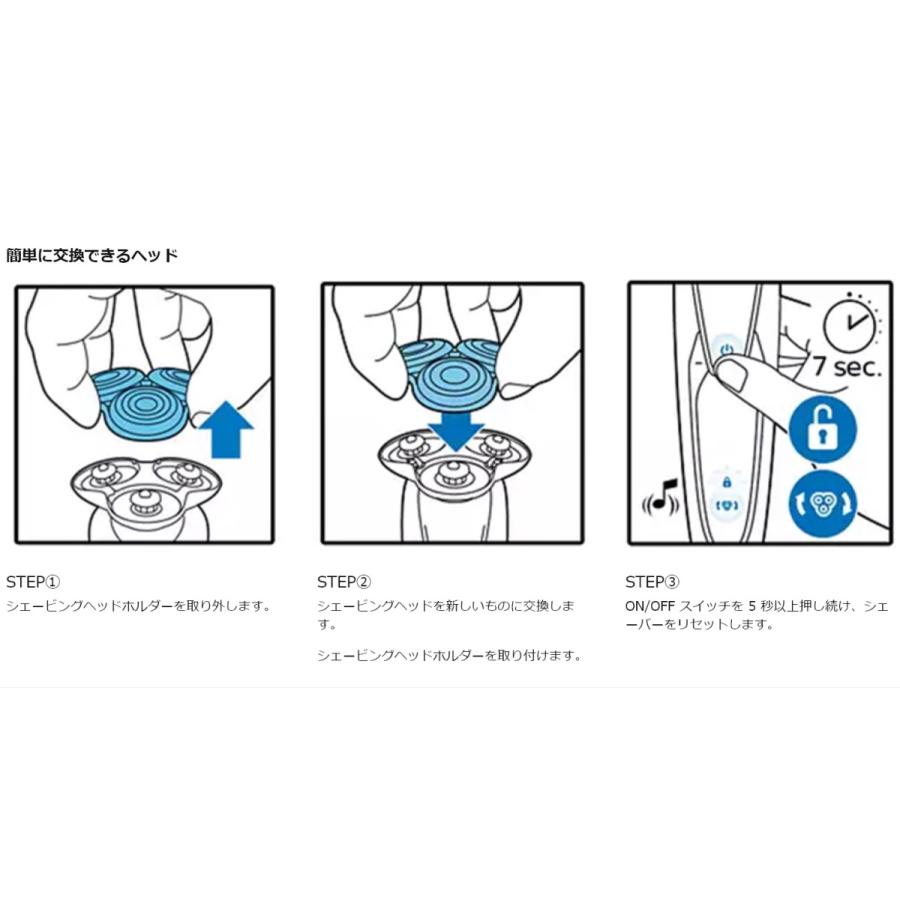 簡単に交換できるヘッド

7 sec.

STEP①
シェービングヘッドホルダーを取り外します。

STEP②
シェービングヘッドを新しいものに交換します。

シェービングヘッドホルダーを取り付けます。

STEP③
ON/OFF スイッチを 5 秒以上押し続け、シェーバーをリセットします。