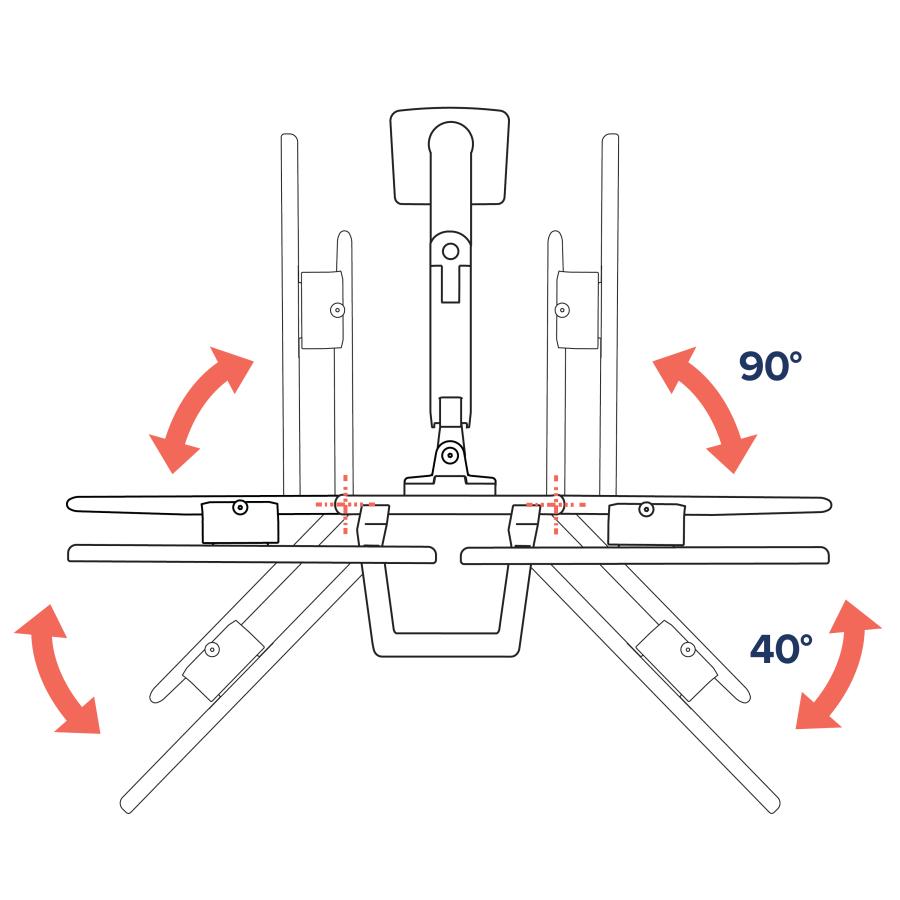 90°

40°