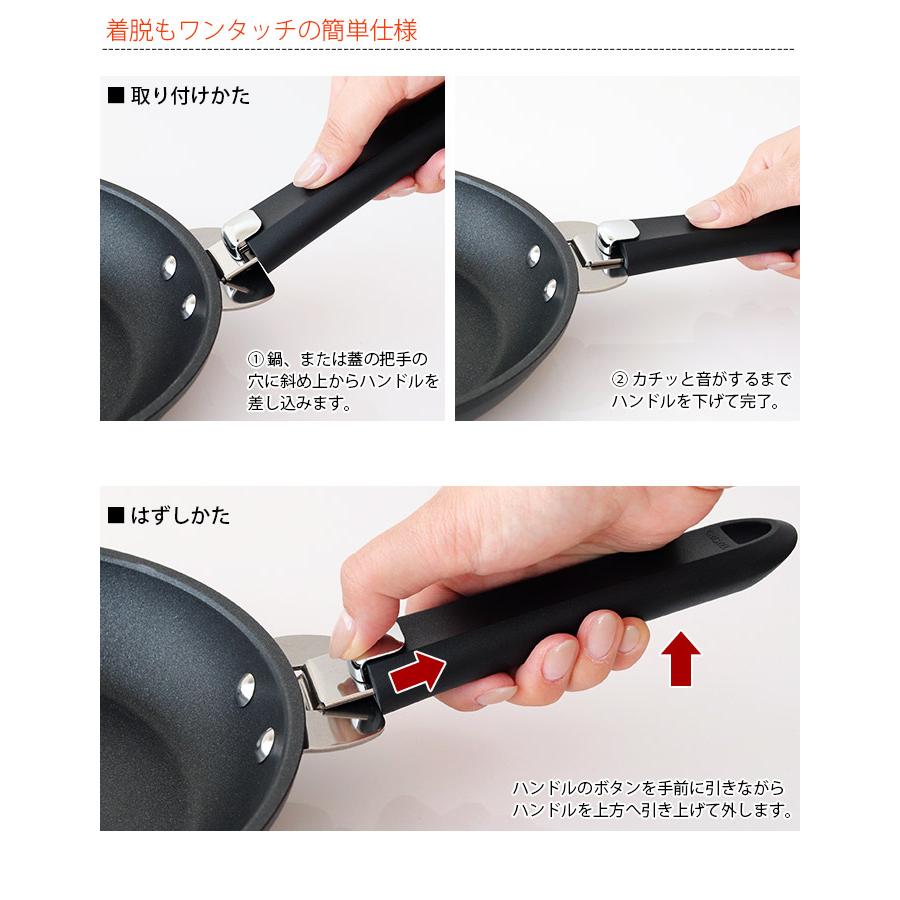 着脱もワンタッチの簡単仕様

■ 取り付けかた

① 鍋、または蓋の把手の穴に斜め上からハンドルを差し込みます。

② カチッと音がするまでハンドルを下げて完了。

■ はずしかた

ハンドルのボタンを手前に引きながらハンドルを上方へ引き上げて外します。