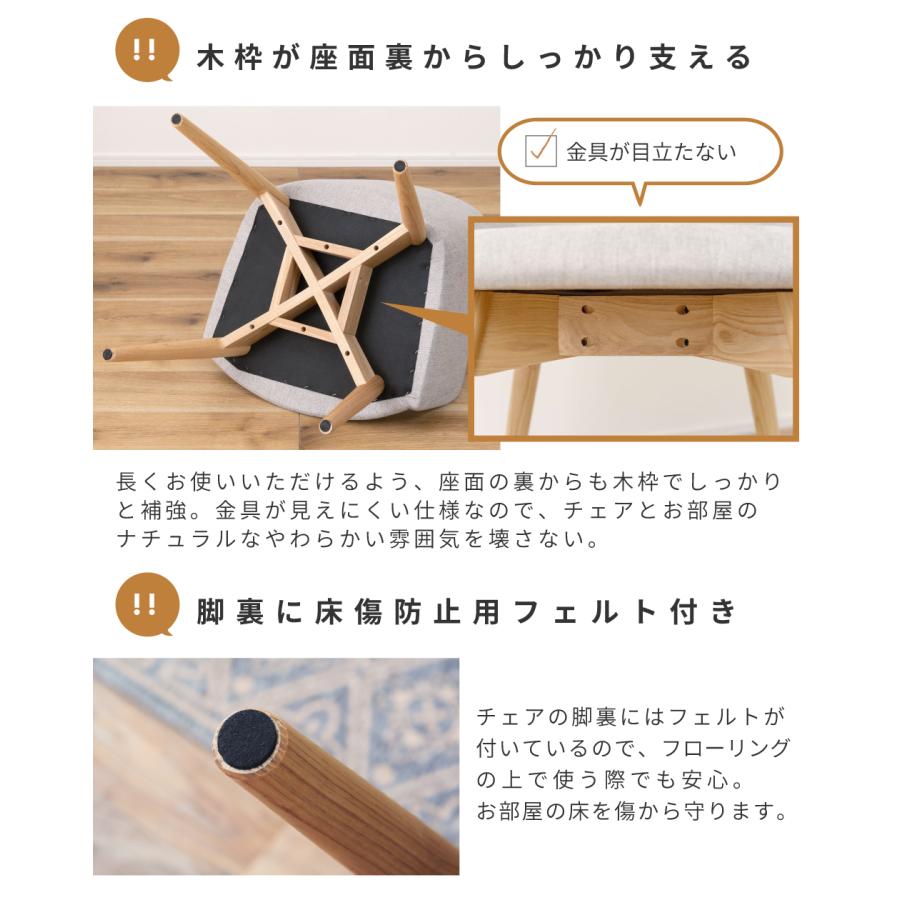 !! 木枠が座面裏からしっかり支える

金具が目立たない

長くお使いいただけるよう、座面の裏からも木枠でしっかりと補強。金具が見えにくい仕様なので、チェアとお部屋のナチュラルなやわらかい雰囲気を壊さない。

!! 脚裏に床傷防止用フェルト付き

チェアの脚裏にはフェルトが付いているので、フローリングの上で使う際でも安心。お部屋の床を傷から守ります。