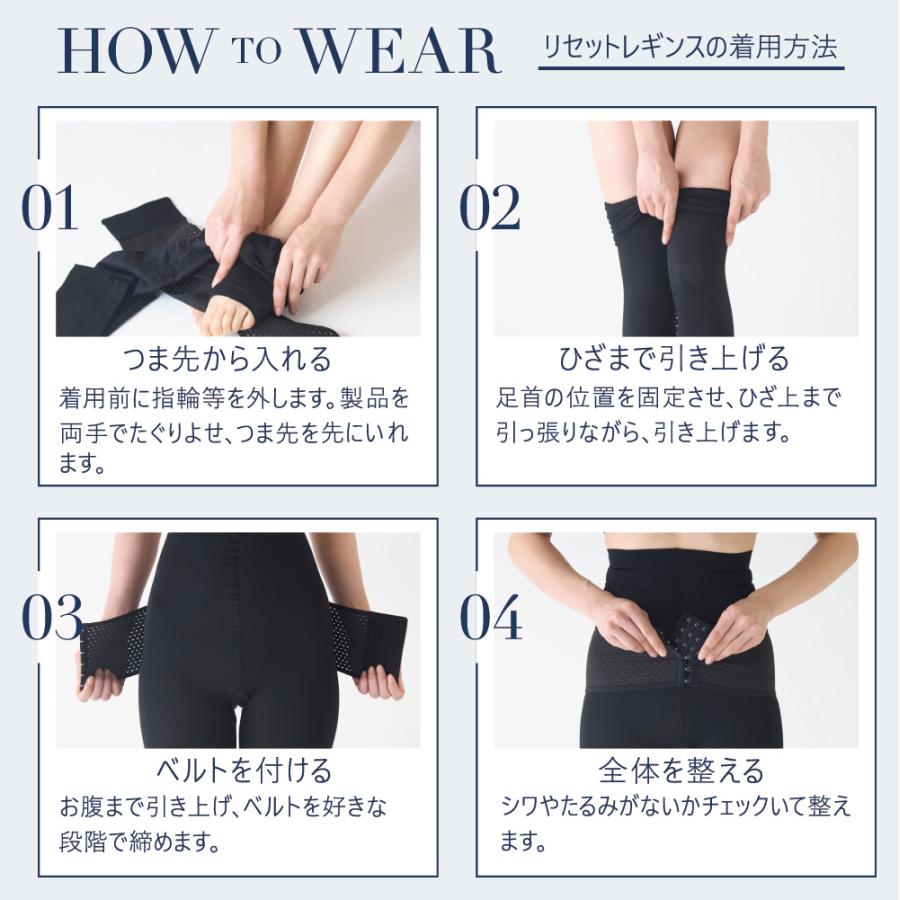 HOW TO WEAR

リセットレギンスの着用方法

01

つま先から入れる

着用前に指輪等を外します。製品を両手でたぐりよせ、つま先を先にいれます。

02

ひざまで引き上げる

足首の位置を固定させ、ひざ上まで引っ張りながら、引き上げます。

03

ベルトを付ける

お腹まで引き上げ、ベルトを好きな段階で締めます。

04

全体を整える

シワやたるみがないかチェックいて整えます。