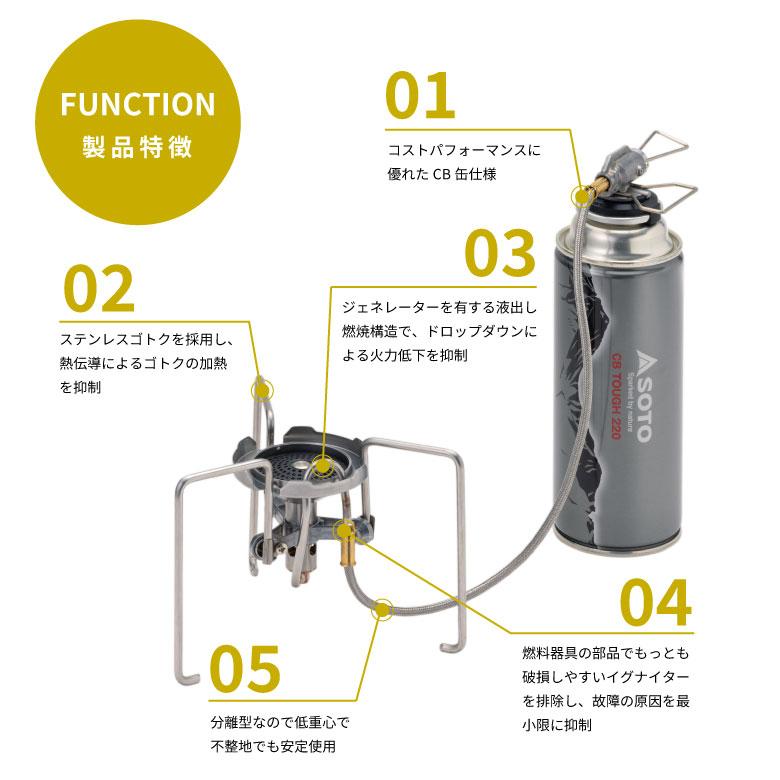 FUNCTION
製品特徴

01
コストパフォーマンスに優れた CB 缶仕様

02
ステンレスゴトクを採用し、熱伝導によるゴトクの加熱を抑制

03
ジェネレーターを有する液出し燃焼構造で、ドロップダウンによる火力低下を抑制

SOTO
Sparked by nature
CB TOUGH 220

04
燃料器具の部品でもっとも破損しやすいイグナイターを排除し、故障の原因を最小限に抑制

05
分離型なので低重心で不整地でも安定使用