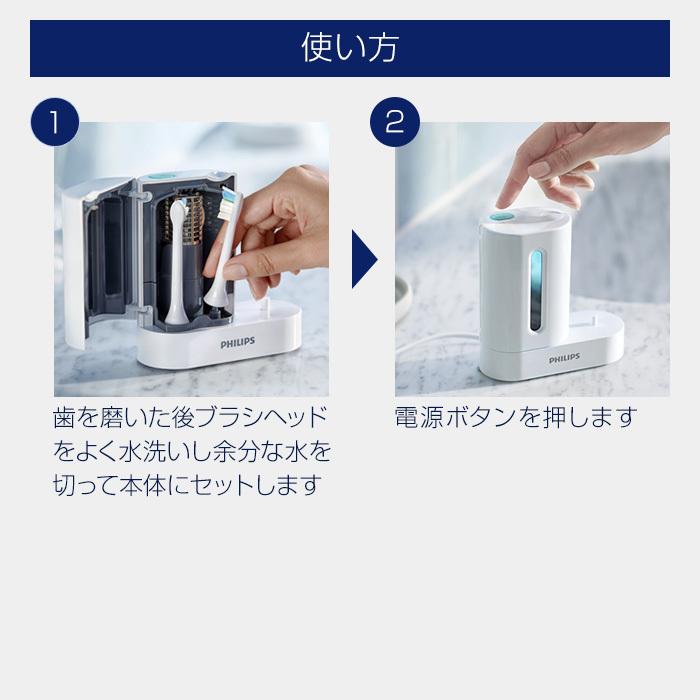 使い方

1

PHILIPS

歯を磨いた後ブラシヘッドをよく水洗いし余分な水を切って本体にセットします

2

PHILIPS

電源ボタンを押します