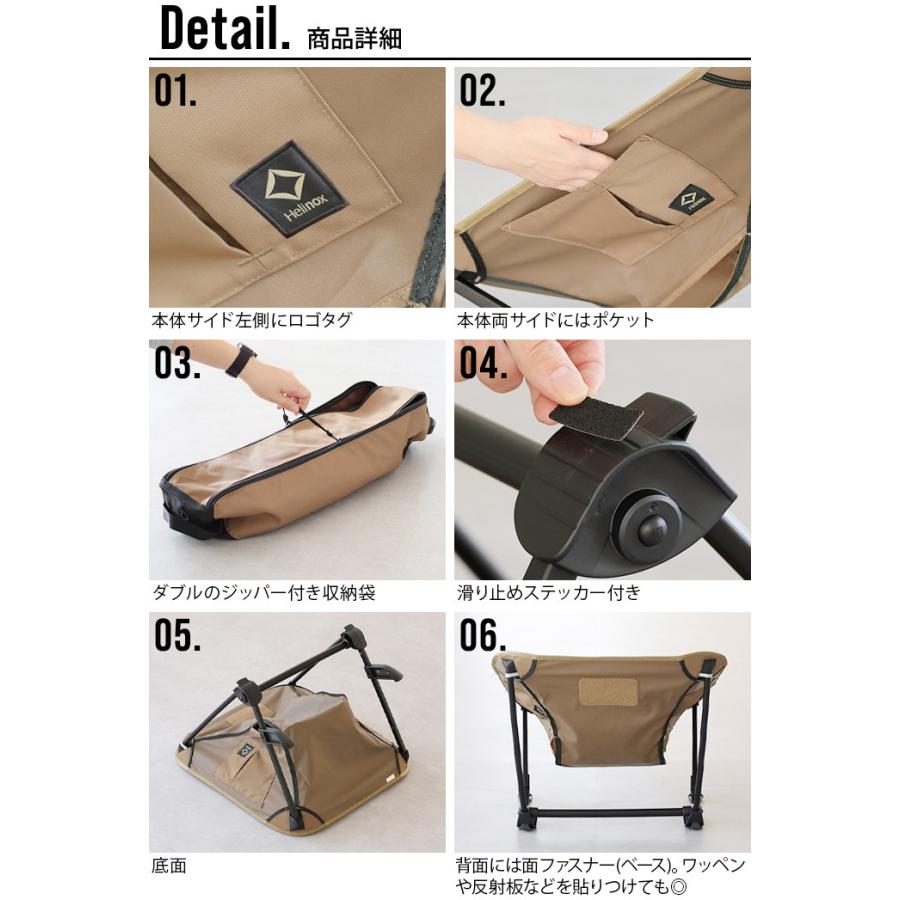 Detail. 商品詳細

01.

Helinox

本体サイド左側にロゴタグ

02.

Helinox

本体両サイドにはポケット

03.

ダブルのジッパー付き収納袋

04.

滑り止めステッカー付き

05.

底面

06.

背面には面ファスナー(ベース)。ワッペンや反射板などを貼りつけても◎