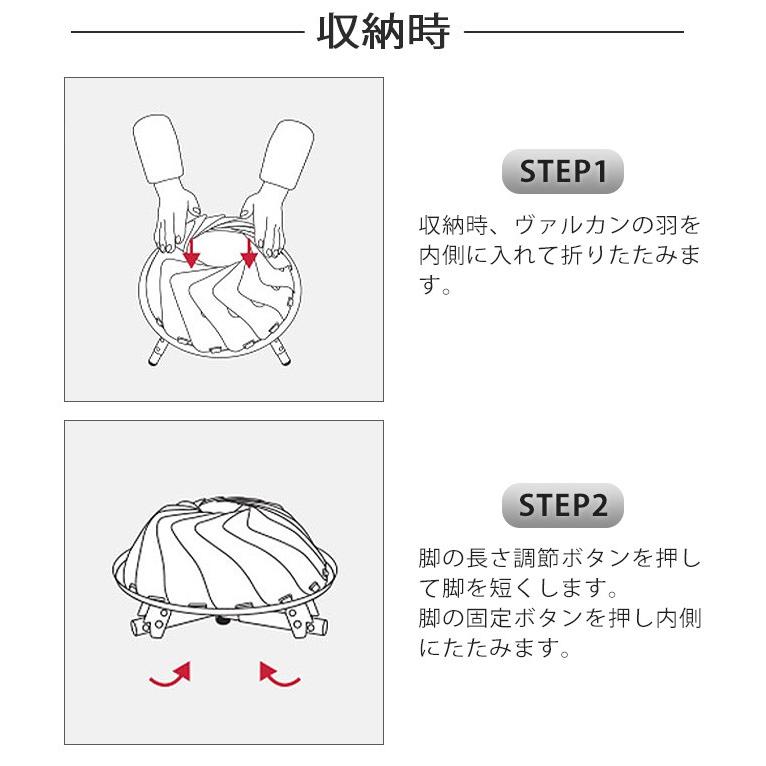 収納時

STEP1

収納時、ヴァルカンの羽を内側に入れて折りたたみます。

STEP2

脚の長さ調節ボタンを押して脚を短くします。
脚の固定ボタンを押し内側にたたみます。