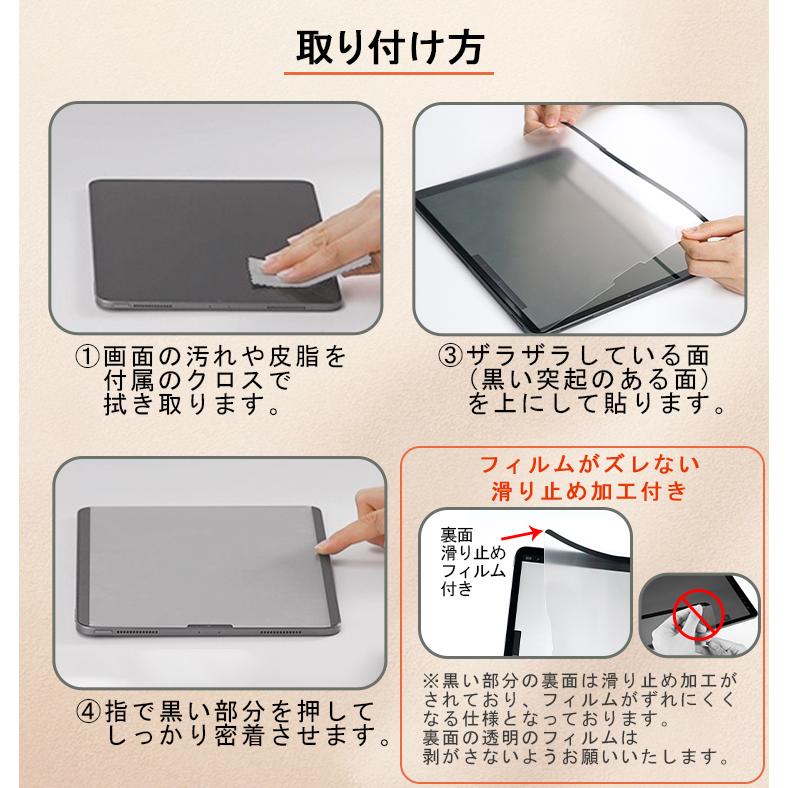 取り付け方

①画面の汚れや皮脂を付属のクロスで拭き取ります。

③ザラザラしている面（黒い突起のある面）を上にして貼ります。

④指で黒い部分を押してしっかり密着させます。

フィルムがズレない
滑り止め加工付き

裏面
滑り止め
フィルム
付き

※黒い部分の裏面は滑り止め加工がされており、フィルムがずれにくくなる仕様となっております。
裏面の透明のフィルムは剥がさないようお願いいたします。