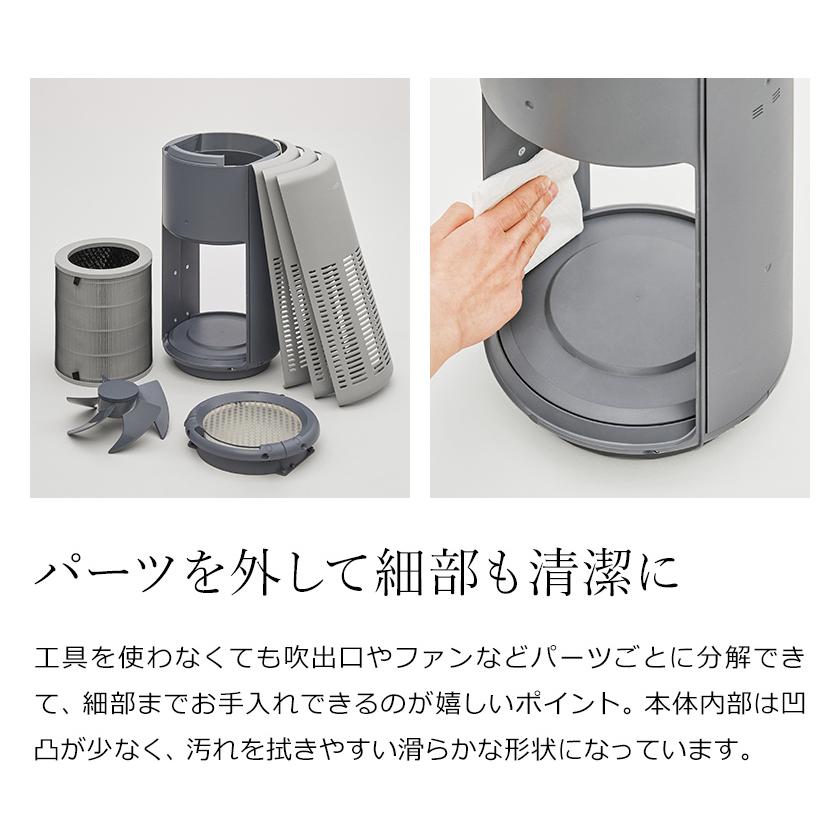 パーツを外して細部も清潔に

工具を使わなくても吹出口やファンなどパーツごとに分解できて、細部までお手入れできるのが嬉しいポイント。本体内部は凹凸が少なく、汚れを拭きやすい滑らかな形状になっています。