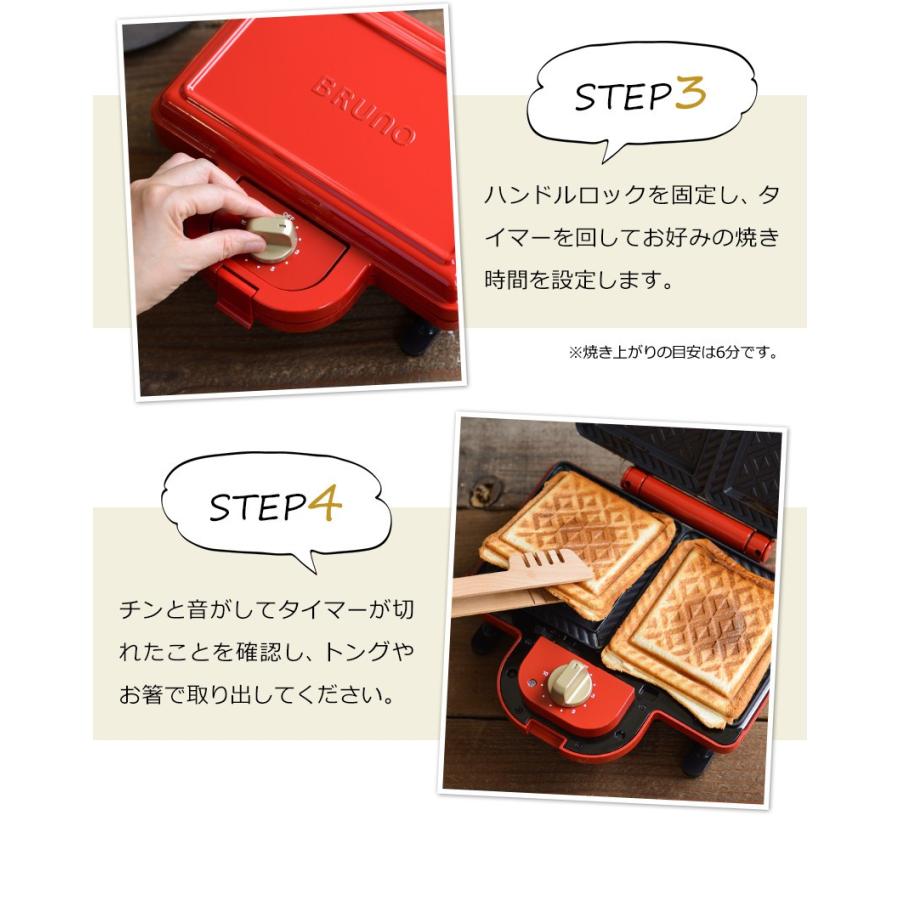 BRUNO

STEP3

ハンドルロックを固定し、タイマーを回してお好みの焼き時間を設定します。

※焼き上がりの目安は6分です。

STEP4

チンと音がしてタイマーが切れたことを確認し、トングやお箸で取り出してください。