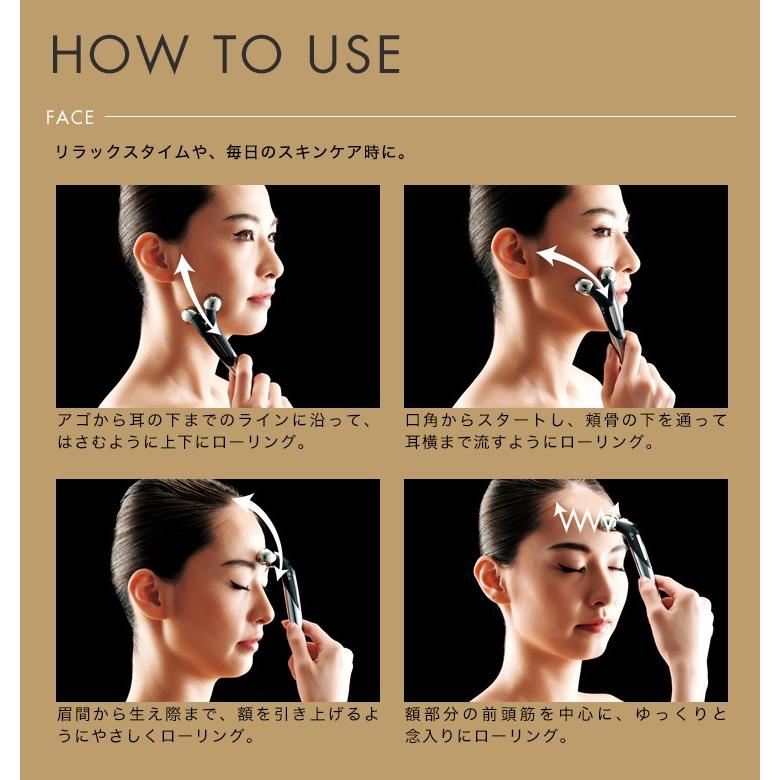 HOW TO USE

FACE

リラックスタイムや、毎日のスキンケア時に。

アゴから耳の下までのラインに沿って、はさむように上下にローリング。

口角からスタートし、頬骨の下を通って耳横まで流すようにローリング。

眉間から生え際まで、額を引き上げるようにやさしくローリング。

額部分の前頭筋を中心に、ゆっくりと念入りにローリング。