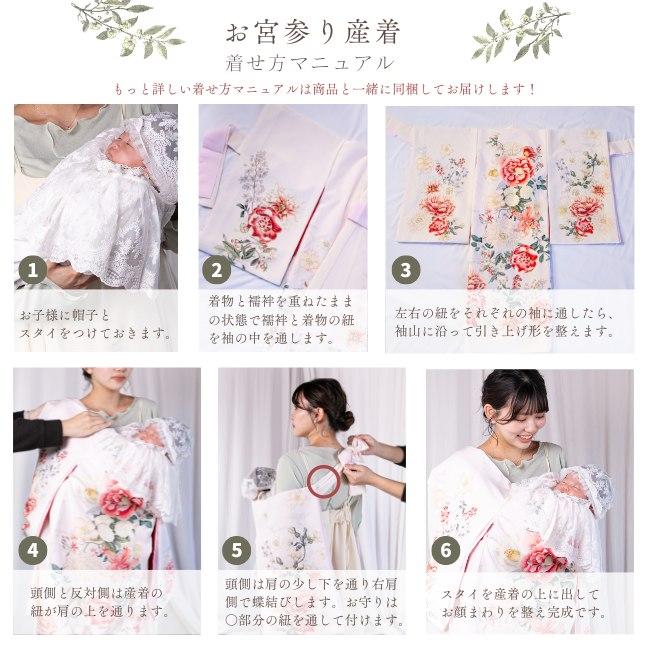 お宮参り産着
着せ方マニュアル

もっと詳しい着せ方マニュアルは商品と一緒に同梱してお届けします！

1
お子様に帽子とスタイをつけておきます。

2
着物と襦袢を重ねたままの状態で襦袢と着物の紐を袖の中を通します。

3
左右の紐をそれぞれの袖に通したら、袖山に沿って引き上げ形を整えます。

4
頭側と反対側は産着の紐が肩の上を通ります。

5
頭側は肩の少し下を通り右肩側で蝶結びします。お守りは○部分の紐を通して付けます。

6
スタイを産着の上に出してお顔まわりを整え完成です。