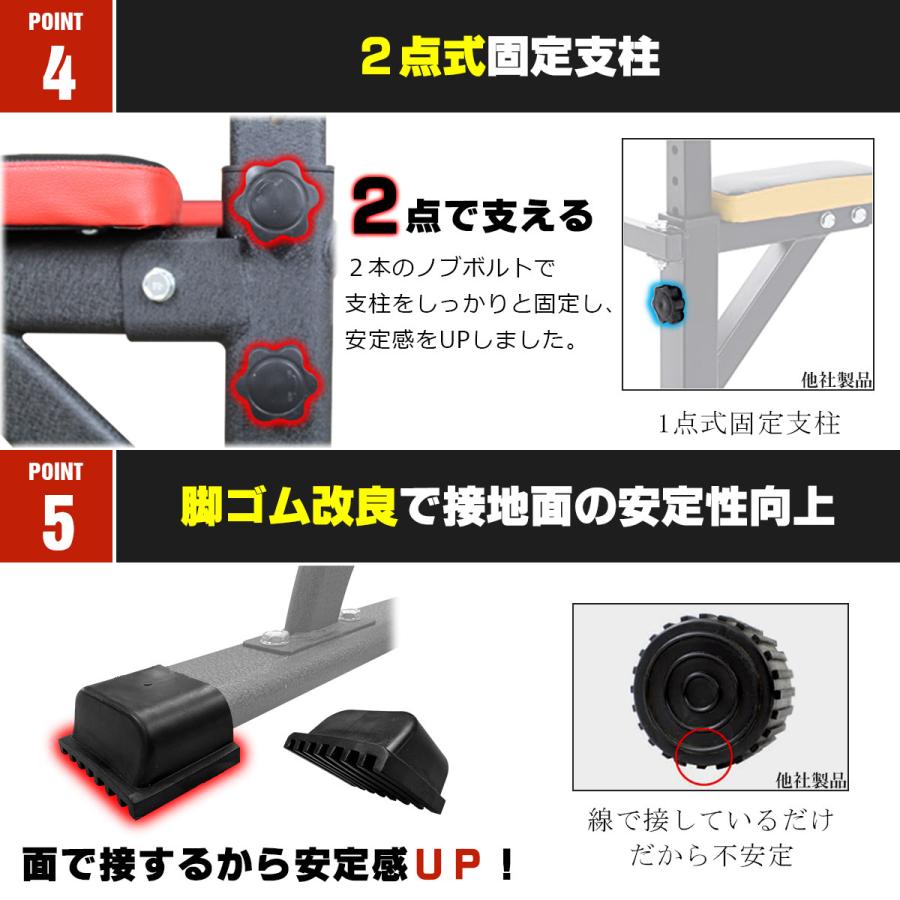 POINT
4

２点式固定支柱

２点で支える

２本のノブボルトで支柱をしっかりと固定し、安定感をUPしました。

他社製品

1点式固定支柱

POINT
5

脚ゴム改良で接地面の安定性向上

他社製品

線で接しているだけだから不安定

面で接するから安定感ＵＰ！