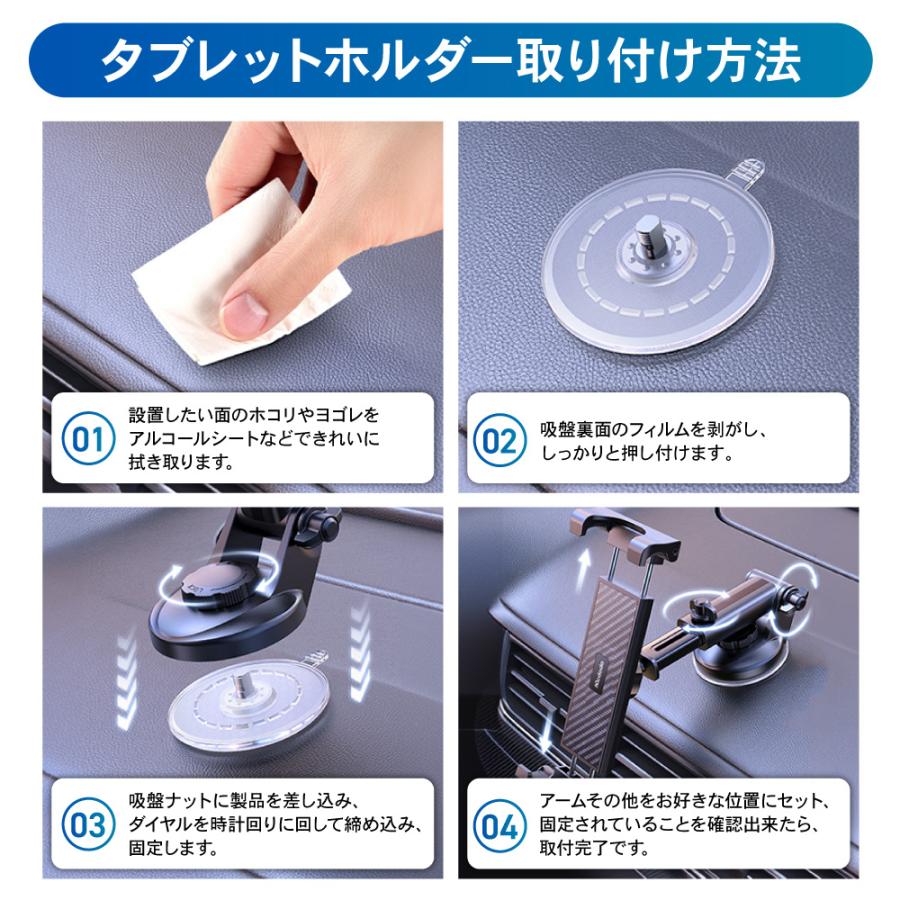 タブレットホルダー取り付け方法

01 設置したい面のホコリやヨゴレをアルコールシートなどできれいに拭き取ります。

02 吸盤裏面のフィルムを剥がし、しっかりと押し付けます。

03 吸盤ナットに製品を差し込み、ダイヤルを時計回りに回して締め込み、固定します。

04 アームその他をお好きな位置にセット、固定されていることを確認出来たら、取付完了です。