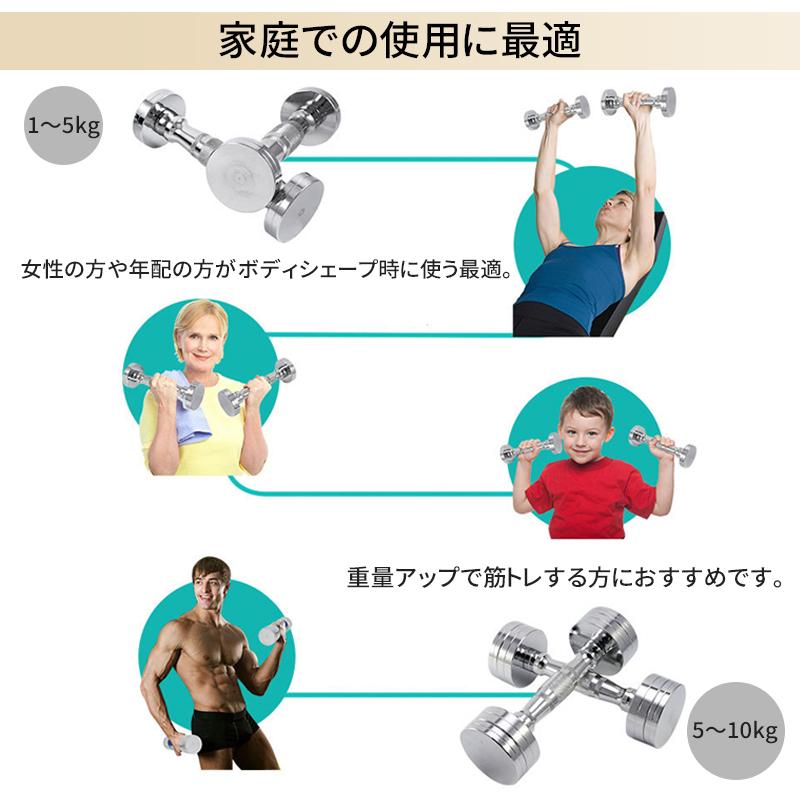 家庭での使用に最適

1～5kg

女性の方や年配の方がボディシェープ時に使う最適。

重量アップで筋トレする方におすすめです。

5～10kg