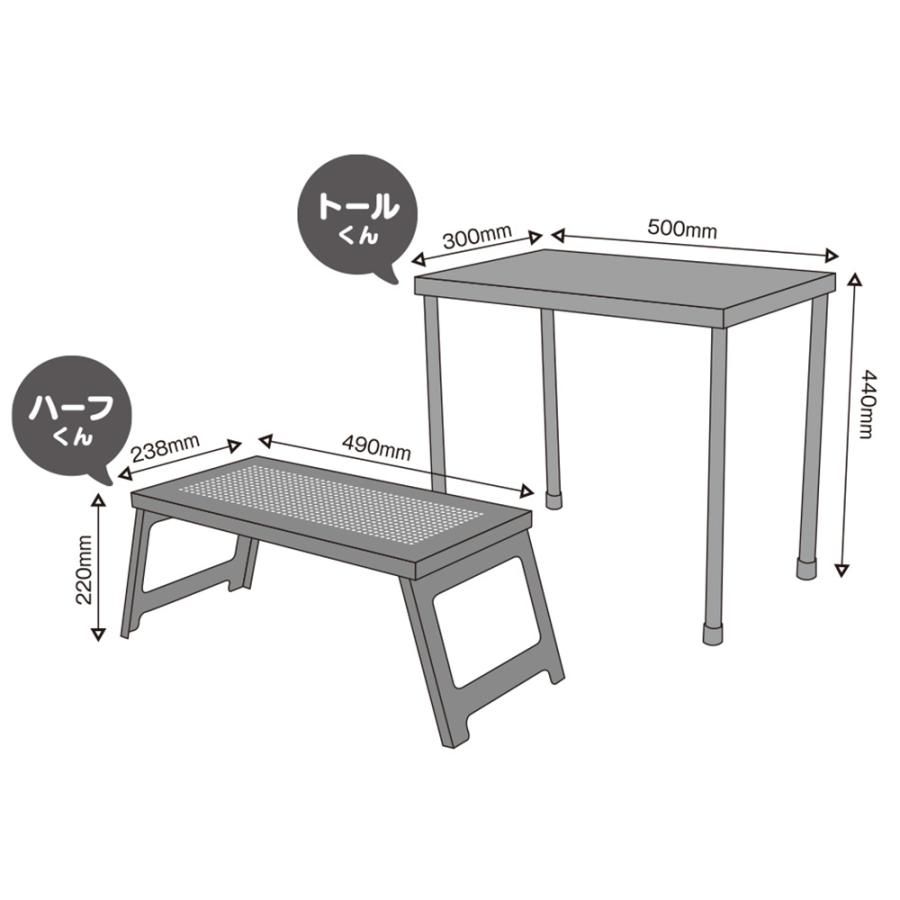 トール
くん

300mm

500mm

440mm

ハーフ
くん

238mm

490mm

220mm