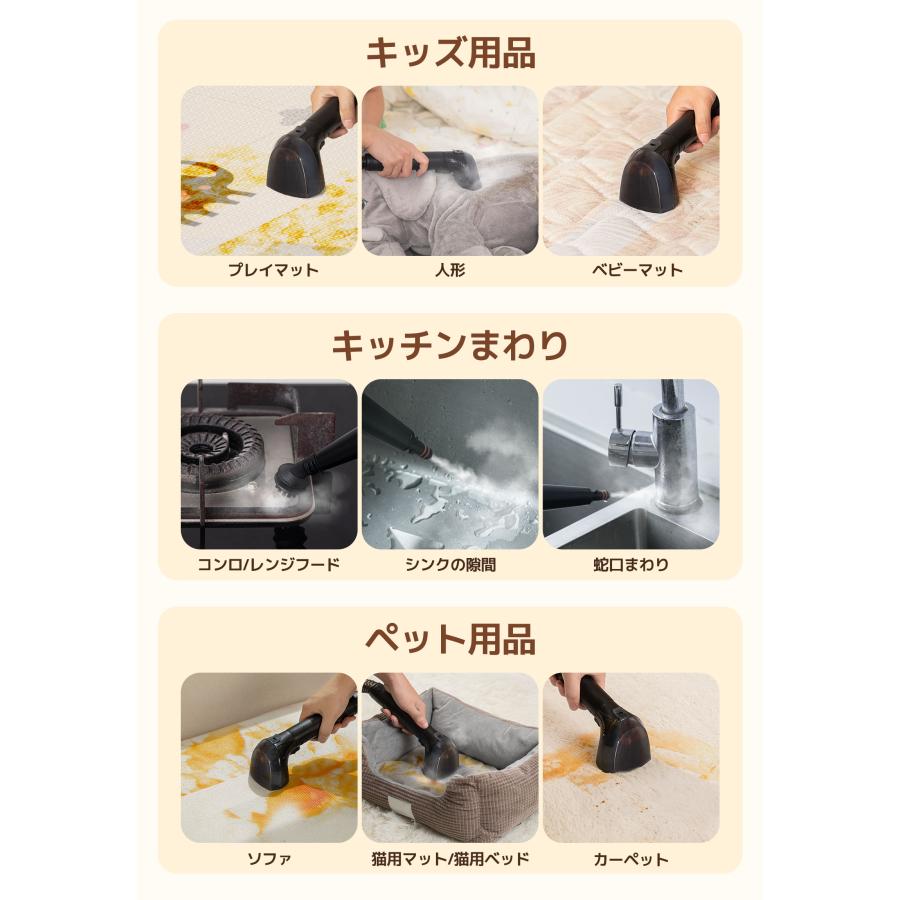 キッズ用品

プレイマット

人形

ベビーマット

キッチンまわり

コンロ/レンジフード

シンクの隙間

蛇口まわり

ペット用品

ソファ

猫用マット/猫用ベッド

カーペット