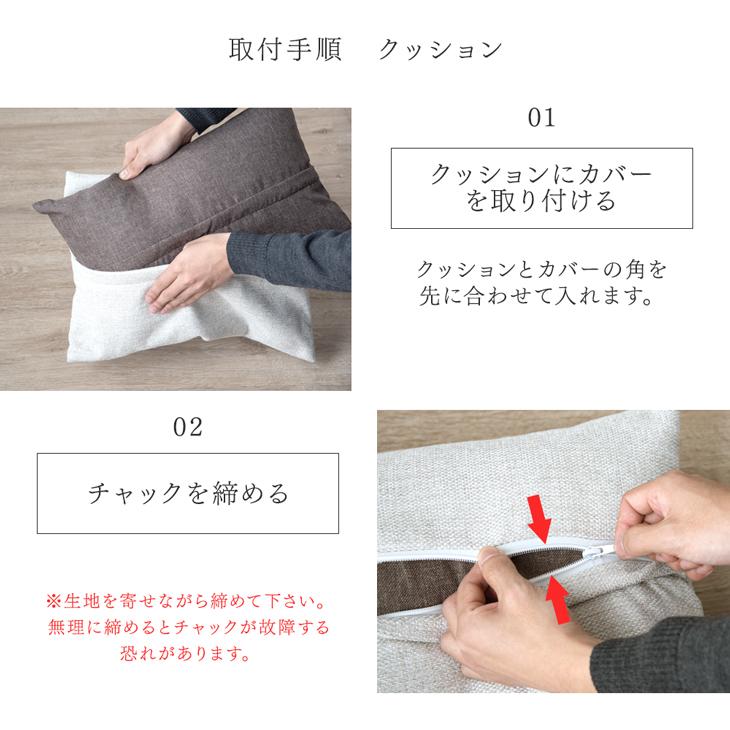 取付手順　クッション

01

クッションにカバーを取り付ける

クッションとカバーの角を先に合わせて入れます。

02

チャックを締める

※生地を寄せながら締めて下さい。無理に締めるとチャックが故障する恐れがあります。