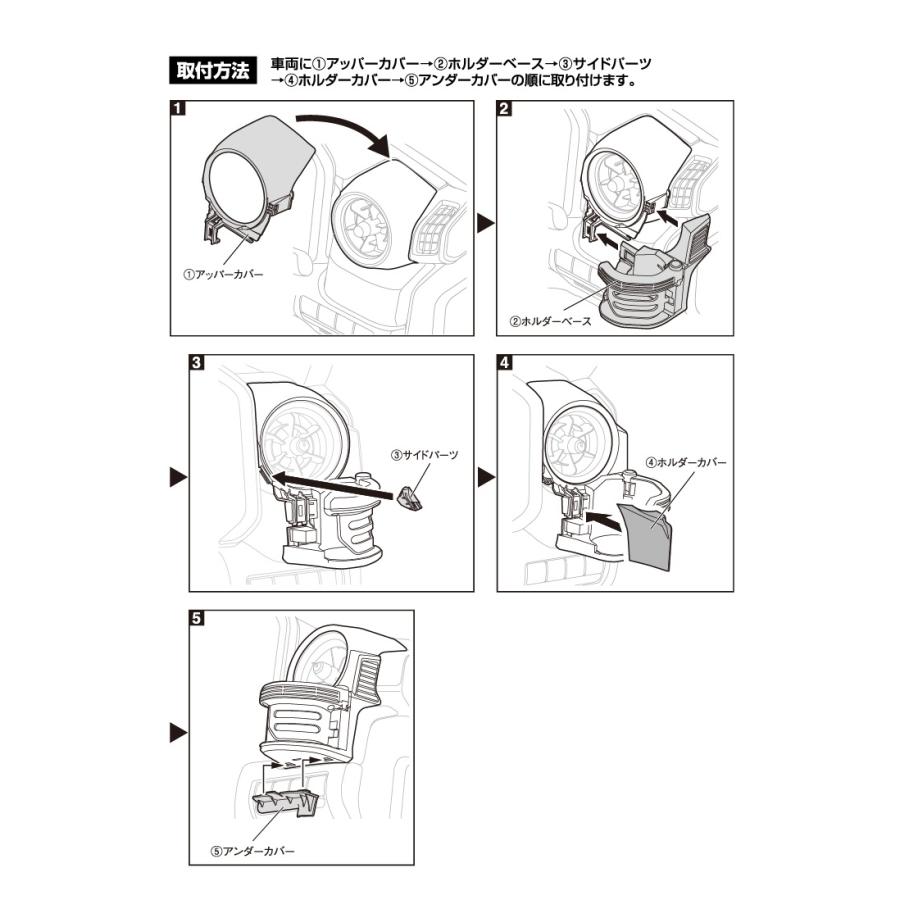 取付方法

車両に①アッパーカバー→②ホルダーベース→③サイドパーツ→④ホルダーカバー→⑤アンダーカバーの順に取り付けます。

1

①アッパーカバー

2

②ホルダーベース

3

③サイドパーツ

4

④ホルダーカバー

5

⑤アンダーカバー