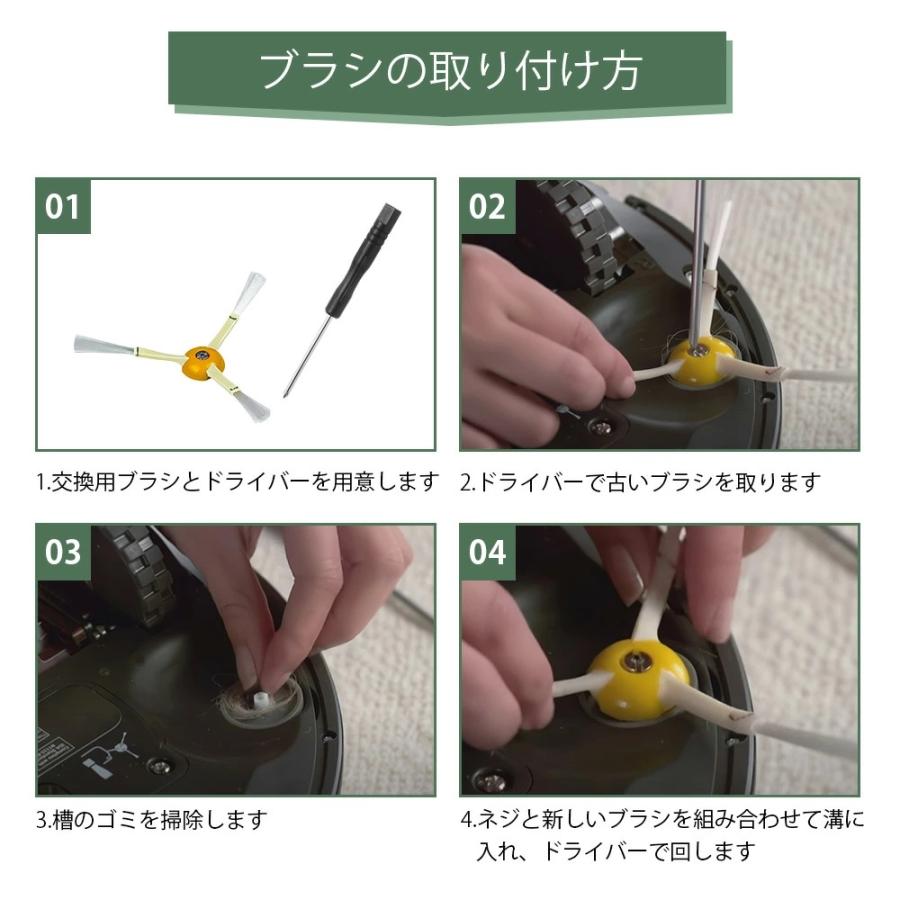 ブラシの取り付け方

01

1.交換用ブラシとドライバーを用意します

02

2.ドライバーで古いブラシを取ります

03

3.槽のゴミを掃除します

04

4.ネジと新しいブラシを組み合わせて溝に入れ、ドライバーで回します