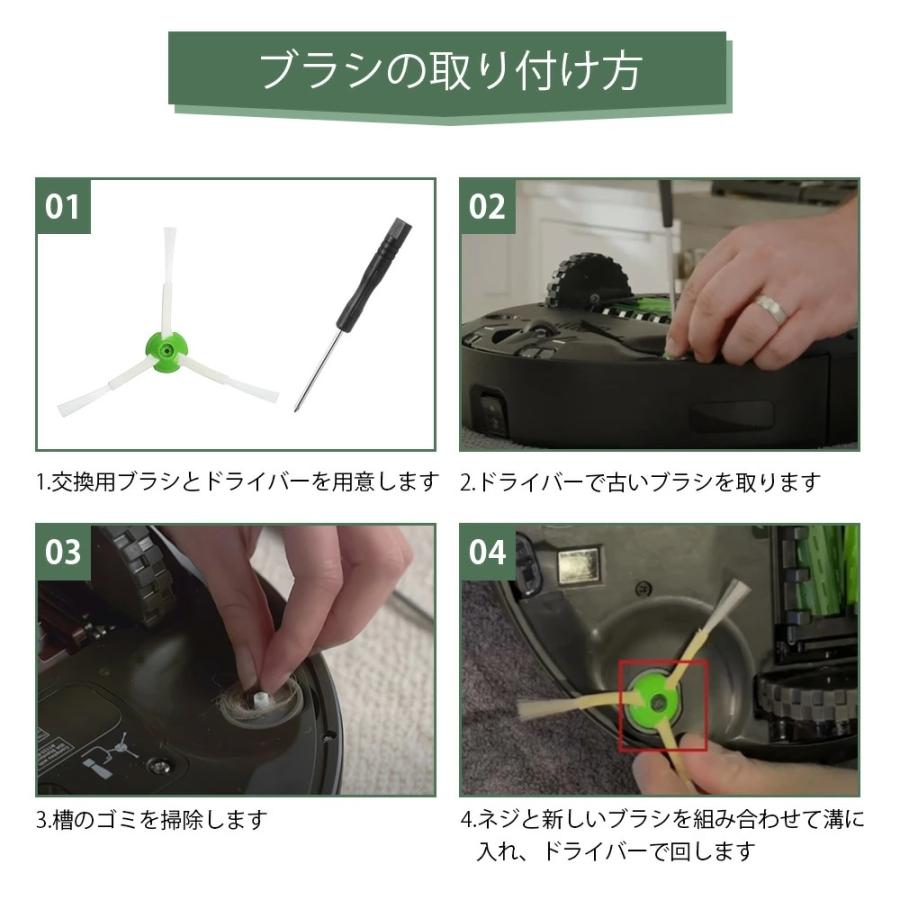 ブラシの取り付け方

01

1.交換用ブラシとドライバーを用意します

02

2.ドライバーで古いブラシを取ります

03

3.槽のゴミを掃除します

04

4.ネジと新しいブラシを組み合わせて溝に入れ、ドライバーで回します