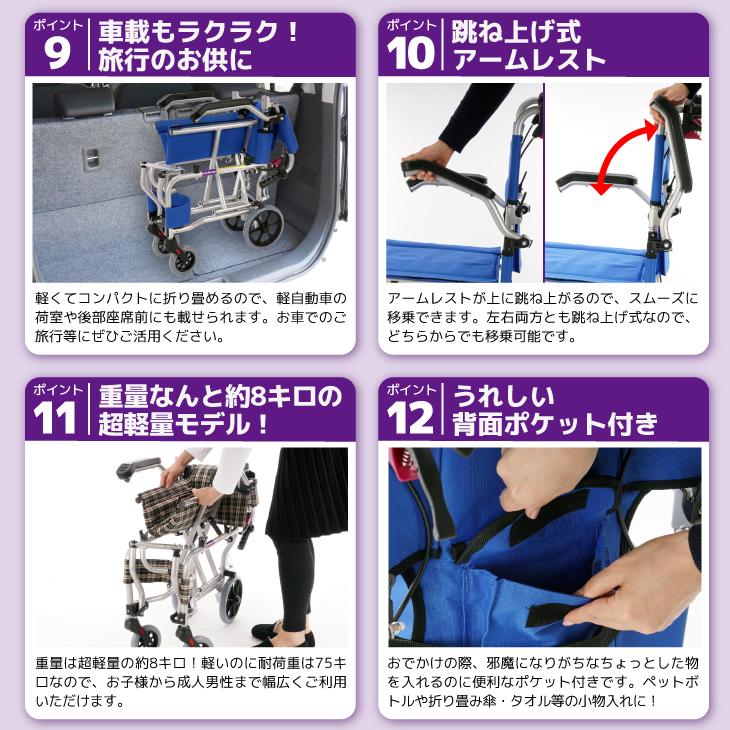 ポイント
9
車載もラクラク！
旅行のお供に

軽くてコンパクトに折り畳めるので、軽自動車の荷室や後部座席前にも載せられます。お車でのご旅行等にぜひご活用ください。

ポイント
10
跳ね上げ式
アームレスト

アームレストが上に跳ね上がるので、スムーズに移乗できます。左右両方とも跳ね上げ式なので、どちらからでも移乗可能です。

ポイント
11
重量なんと約8キロの
超軽量モデル！

重量は超軽量の約8キロ！軽いのに耐荷重は75キロなので、お子様から成人男性まで幅広くご利用いただけます。

ポイント
12
うれしい
背面ポケット付き

おでかけの際、邪魔になりがちなちょっとした物を入れるのに便利なポケット付きです。ペットボトルや折り畳み傘・タオル等の小物入れに！