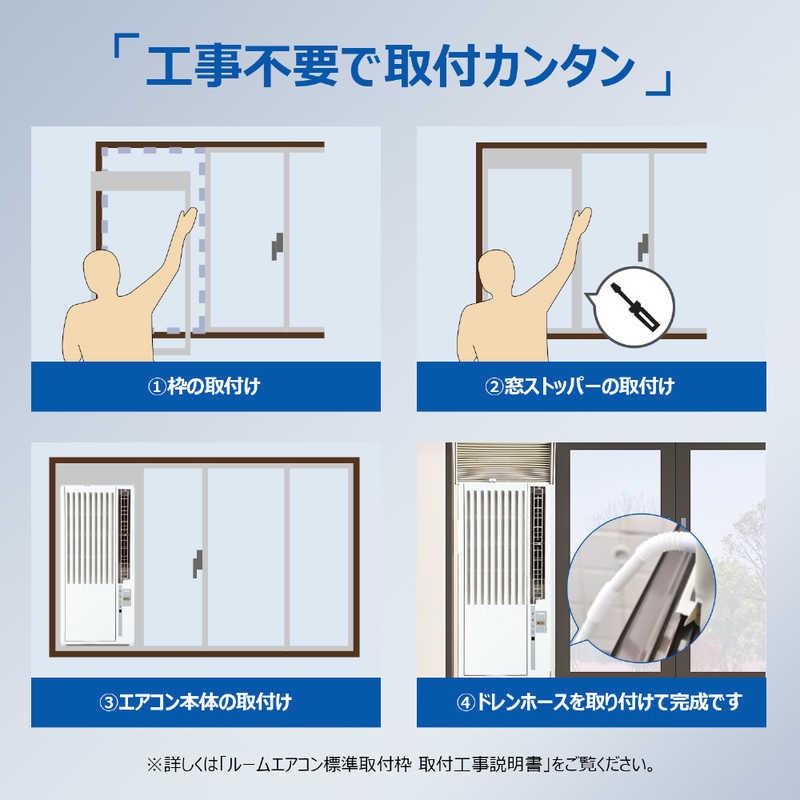 「工事不要で取付カンタン」

①枠の取付け

②窓ストッパーの取付け

③エアコン本体の取付け

④ドレンホースを取り付けて完成です

※詳しくは「ルームエアコン標準取付枠 取付工事説明書」をご覧ください。