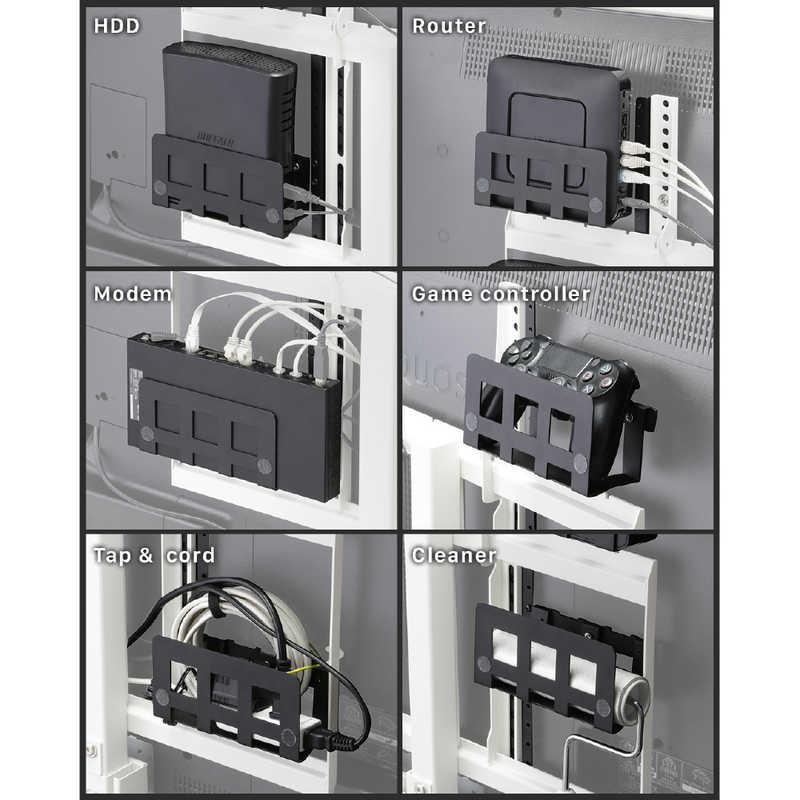 HDD

BUFFALO

Router

Modem

Game controller

Tap & cord

Cleaner