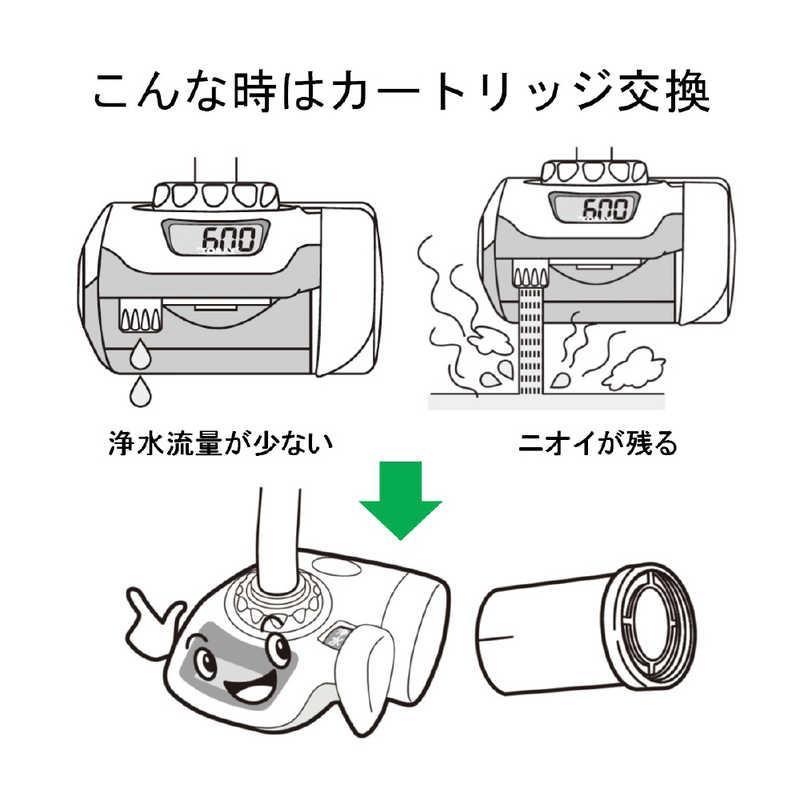 こんな時はカートリッジ交換

600

600

浄水流量が少ない

ニオイが残る