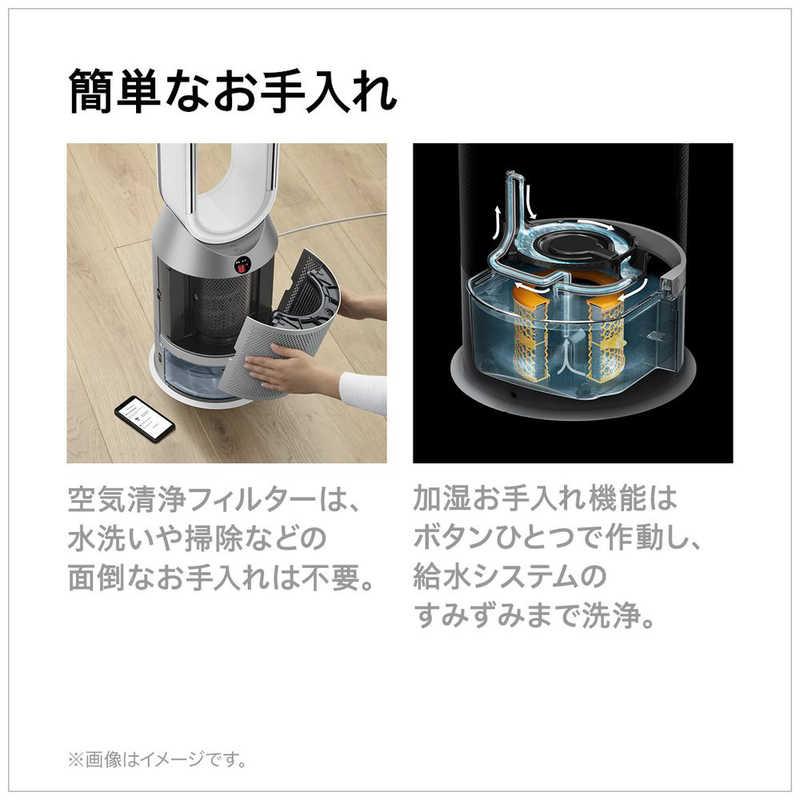 簡単なお手入れ

空気清浄フィルターは、水洗いや掃除などの面倒なお手入れは不要。

加湿お手入れ機能はボタンひとつで作動し、給水システムのすみずみまで洗浄。

※画像はイメージです。