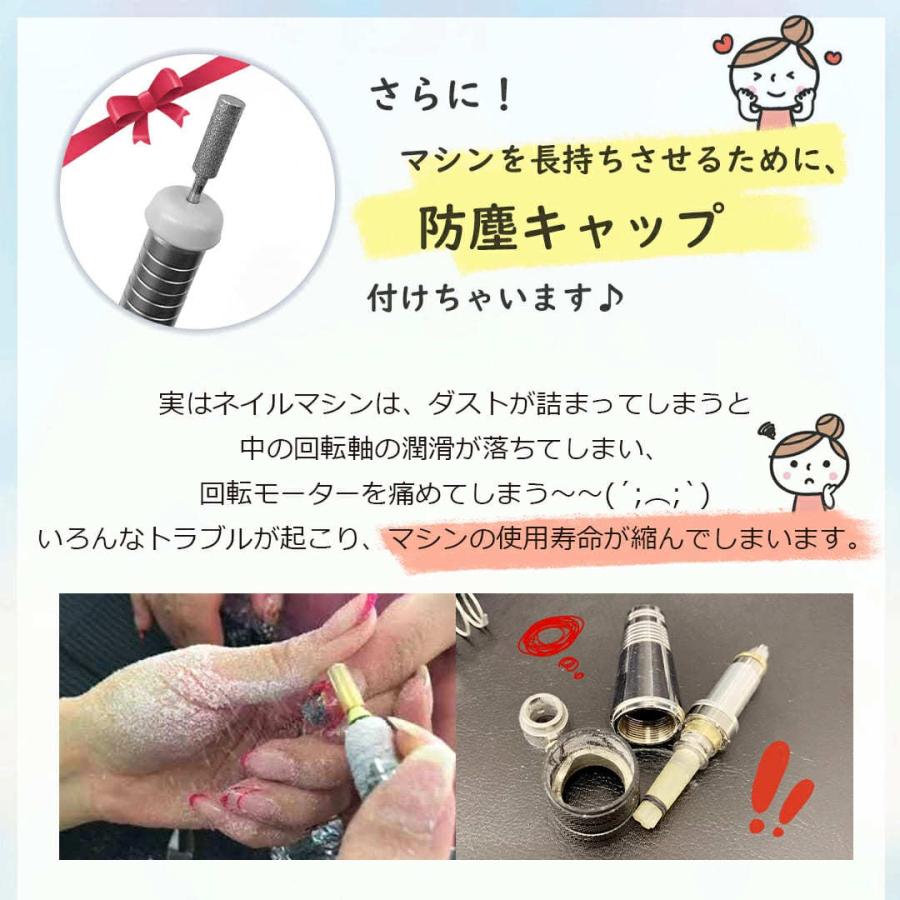 さらに！

マシンを長持ちさせるために、

防塵キャップ

付けちゃいます♪

実はネイルマシンは、ダストが詰まってしまうと
中の回転軸の潤滑が落ちてしまい、
回転モーターを痛めてしまう～～(´;︵;`)
いろんなトラブルが起こり、マシンの使用寿命が縮んでしまいます。