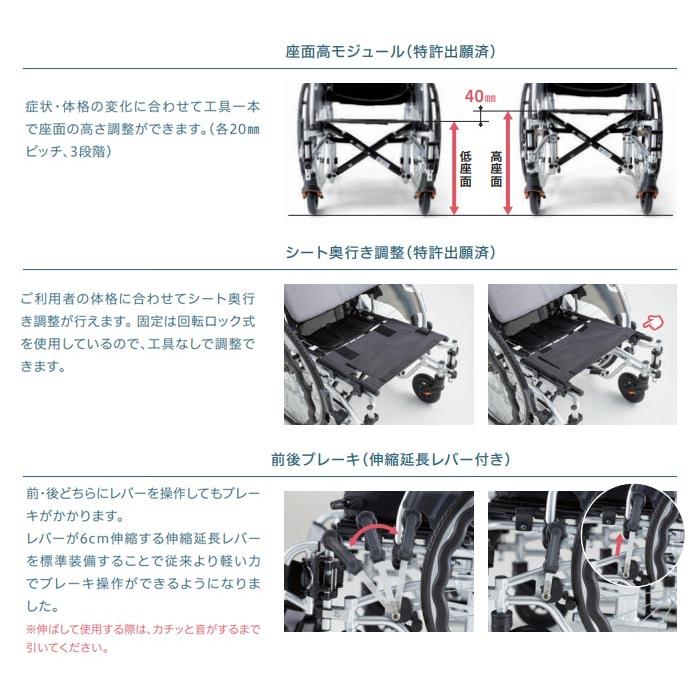 座面高モジュール(特許出願済)

症状・体格の変化に合わせて工具一本で座面の高さ調整ができます。(各20㎜ピッチ、3段階)

40㎜

低座面

高座面

シート奥行き調整(特許出願済)

ご利用者の体格に合わせてシート奥行き調整が行えます。固定は回転ロック式を使用しているので、工具なしで調整できます。

前後ブレーキ(伸縮延長レバー付き)

前・後どちらにレバーを操作してもブレーキがかかります。
レバーが6cm伸縮する伸縮延長レバーを標準装備することで従来より軽い力でブレーキ操作ができるようになりました。

※伸ばして使用する際は、カチッと音がするまで引いてください。