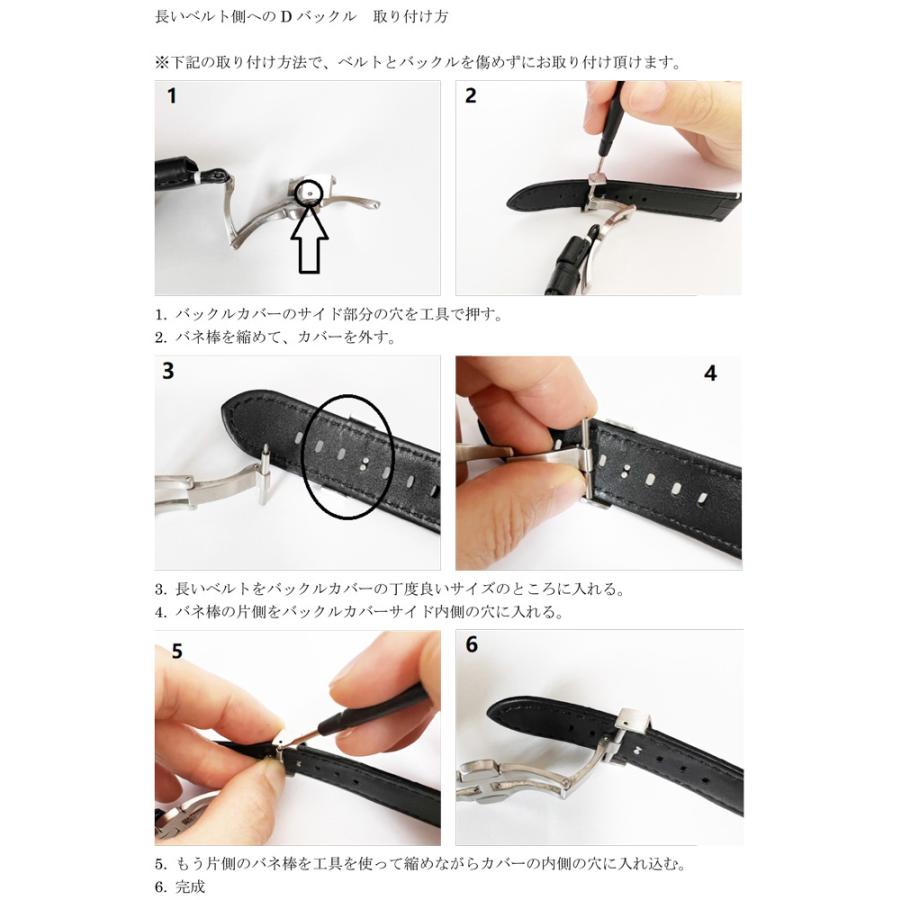 長いベルト側へのＤバックル　取り付け方

※下記の取り付け方法で、ベルトとバックルを傷めずにお取り付け頂けます。

1

2

1. バックルカバーのサイド部分の穴を工具で押す。
2. バネ棒を縮めて、カバーを外す。

3

4

3. 長いベルトをバックルカバーの丁度良いサイズのところに入れる。
4. バネ棒の片側をバックルカバーサイド内側の穴に入れる。

5

6

5. もう片側のバネ棒を工具を使って縮めながらカバーの内側の穴に入れ込む。
6. 完成