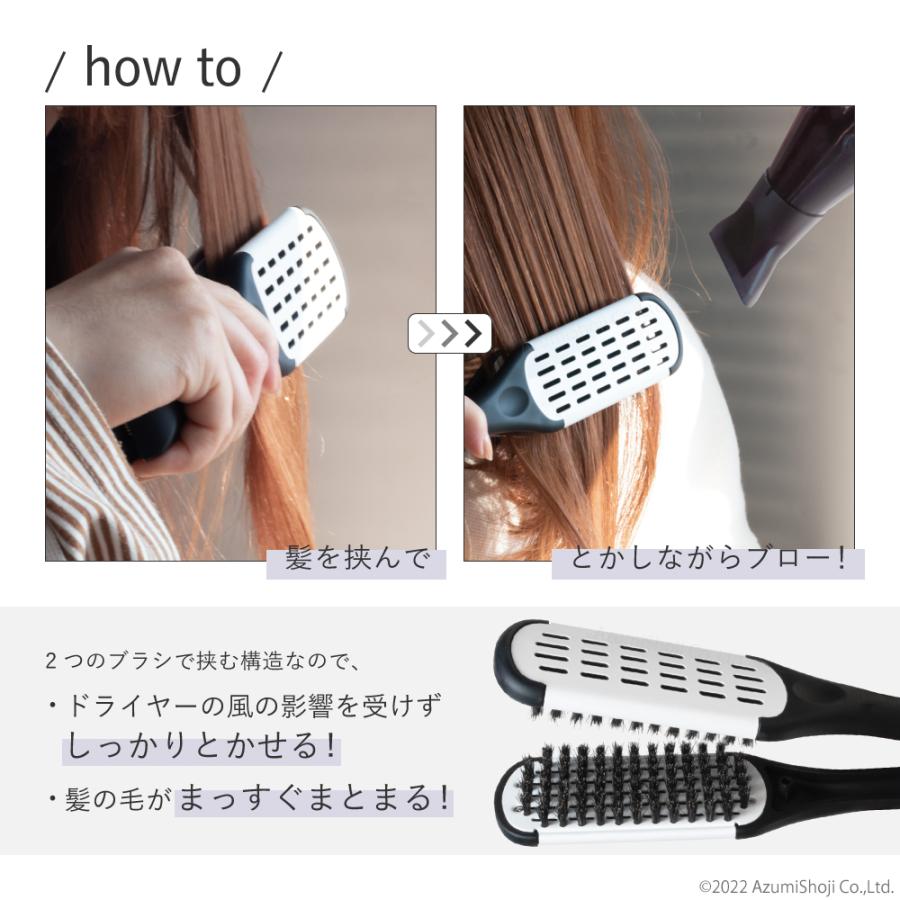 / how to /

髪を挟んで

とかしながらブロー！

２つのブラシで挟む構造なので、

・ドライヤーの風の影響を受けず
しっかりとかせる！

・髪の毛がまっすぐまとまる！

©2022 AzumiShoji Co.,Ltd.