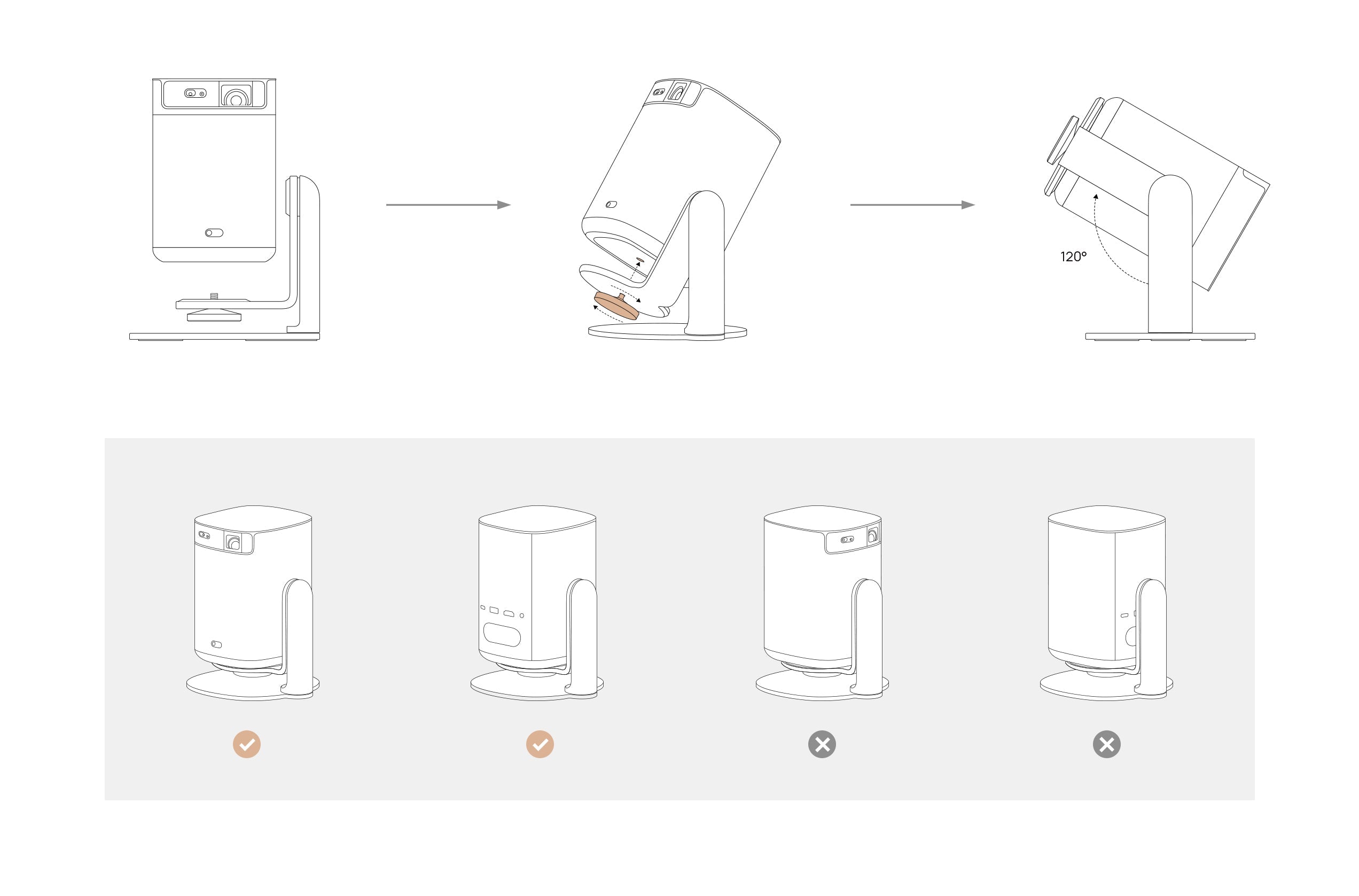 120°